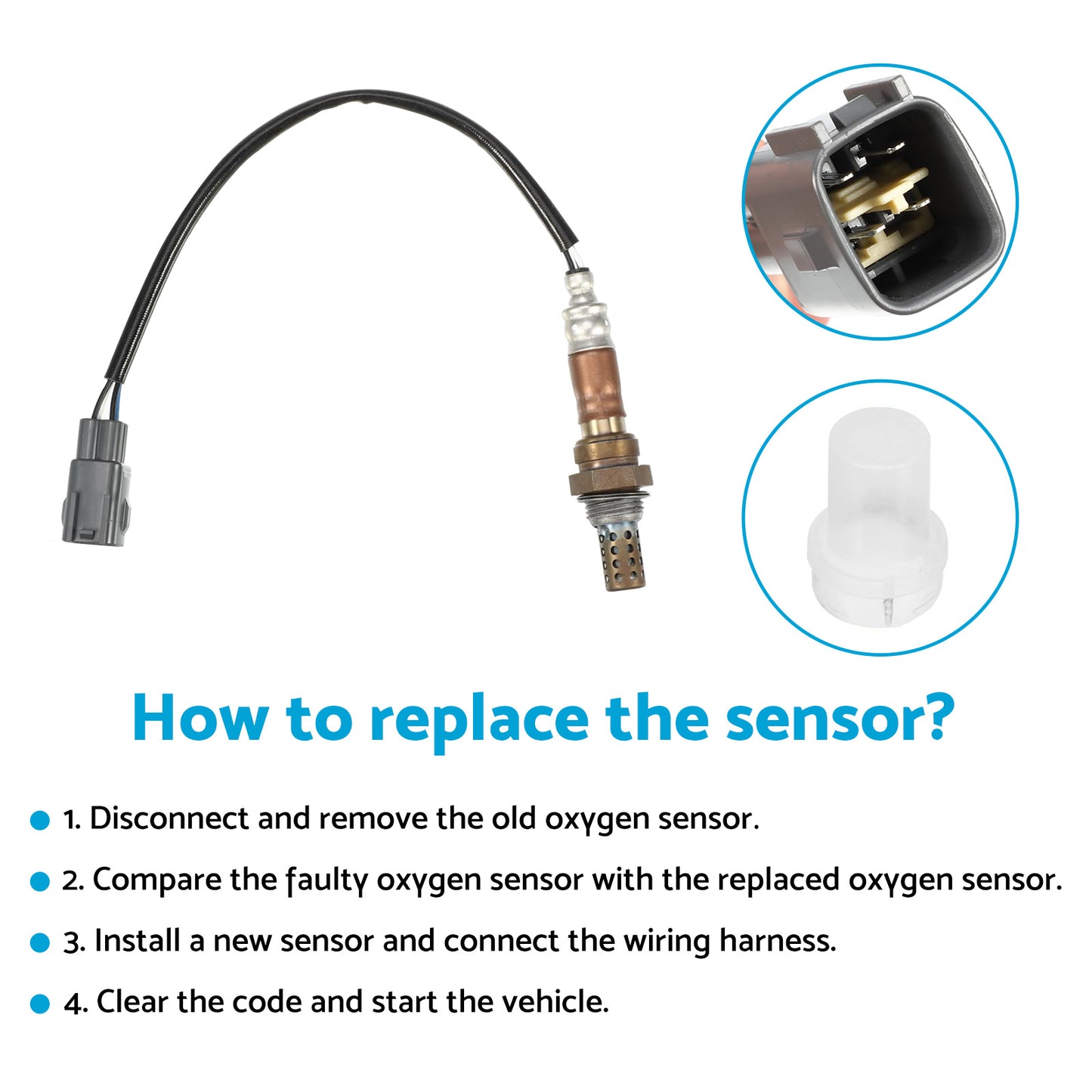 How to replace the sensor?

1. Disconnect and remove the old oxygen sensor.

2. Compare the faulty oxygen sensor with the replaced oxygen sensor.

3. Install a new sensor and connect the wiring harness.

4. Clear the code and start the vehicle.