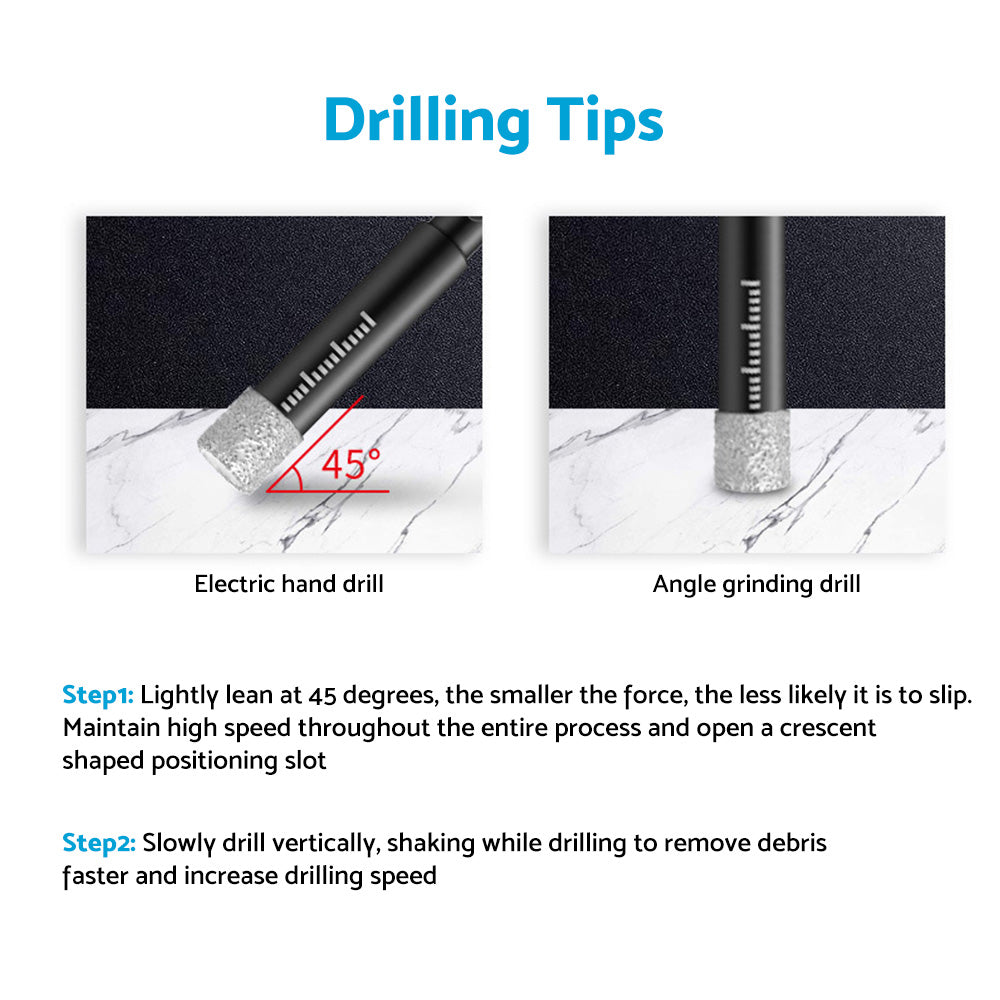 Drilling Tips

45°

Electric hand drill

Angle grinding drill

Step1: Lightly lean at 45 degrees, the smaller the force, the less likely it is to slip. Maintain high speed throughout the entire process and open a crescent shaped positioning slot

Step2: Slowly drill vertically, shaking while drilling to remove debris faster and increase drilling speed