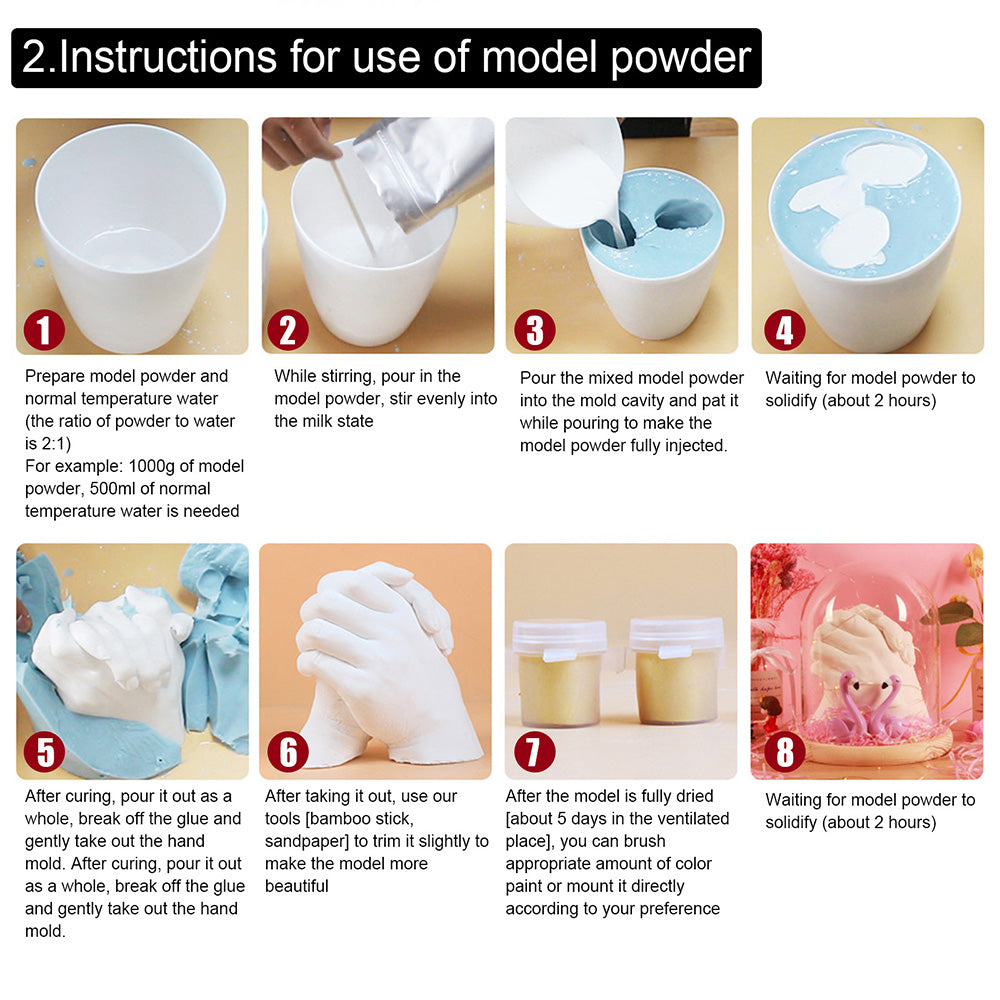 2.Instructions for use of model powder

1

Prepare model powder and normal temperature water (the ratio of powder to water is 2:1)
For example: 1000g of model powder, 500ml of normal temperature water is needed

2

While stirring, pour in the model powder, stir evenly into the milk state

3

Pour the mixed model powder into the mold cavity and pat it while pouring to make the model powder fully injected.

4

Waiting for model powder to solidify (about 2 hours)

5

After curing, pour it out as a whole, break off the glue and gently take out the hand mold. After curing, pour it out as a whole, break off the glue and gently take out the hand mold.

6

After taking it out, use our tools [bamboo stick, sandpaper] to trim it slightly to make the model more beautiful

7

After the model is fully dried [about 5 days in the ventilated place], you can brush appropriate amount of color paint or mount it directly according to your preference

8

Waiting for model powder to solidify (about 2 hours)