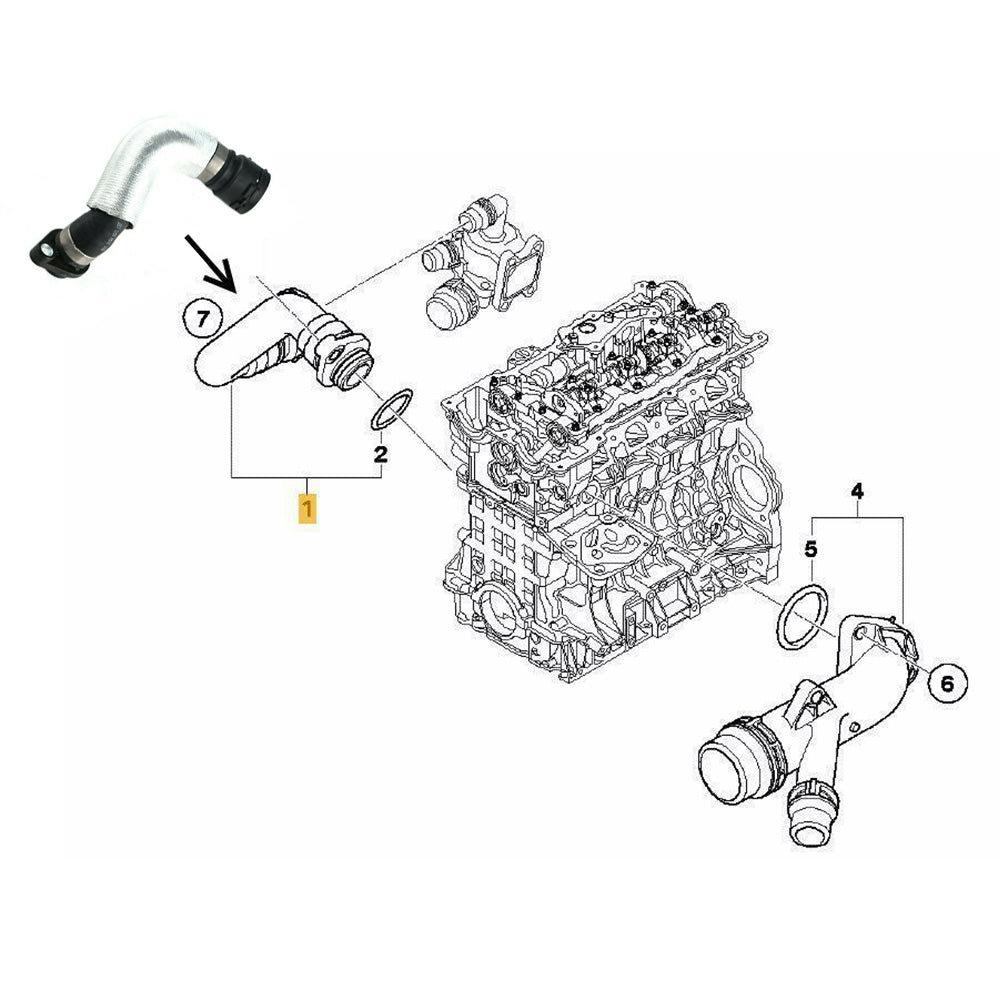 7
2
1
4
5
6