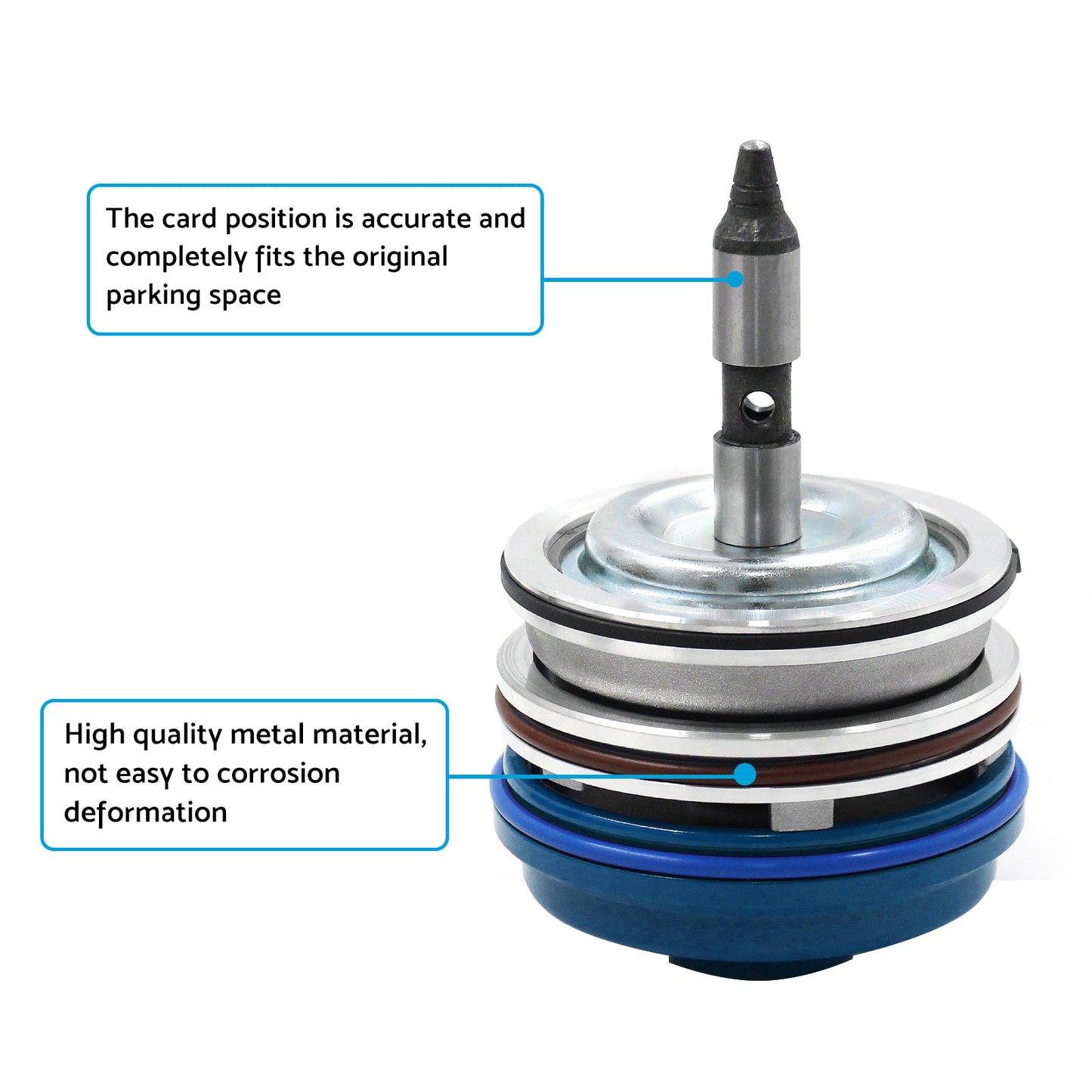 The card position is accurate and completely fits the original parking space

High quality metal material, not easy to corrosion deformation