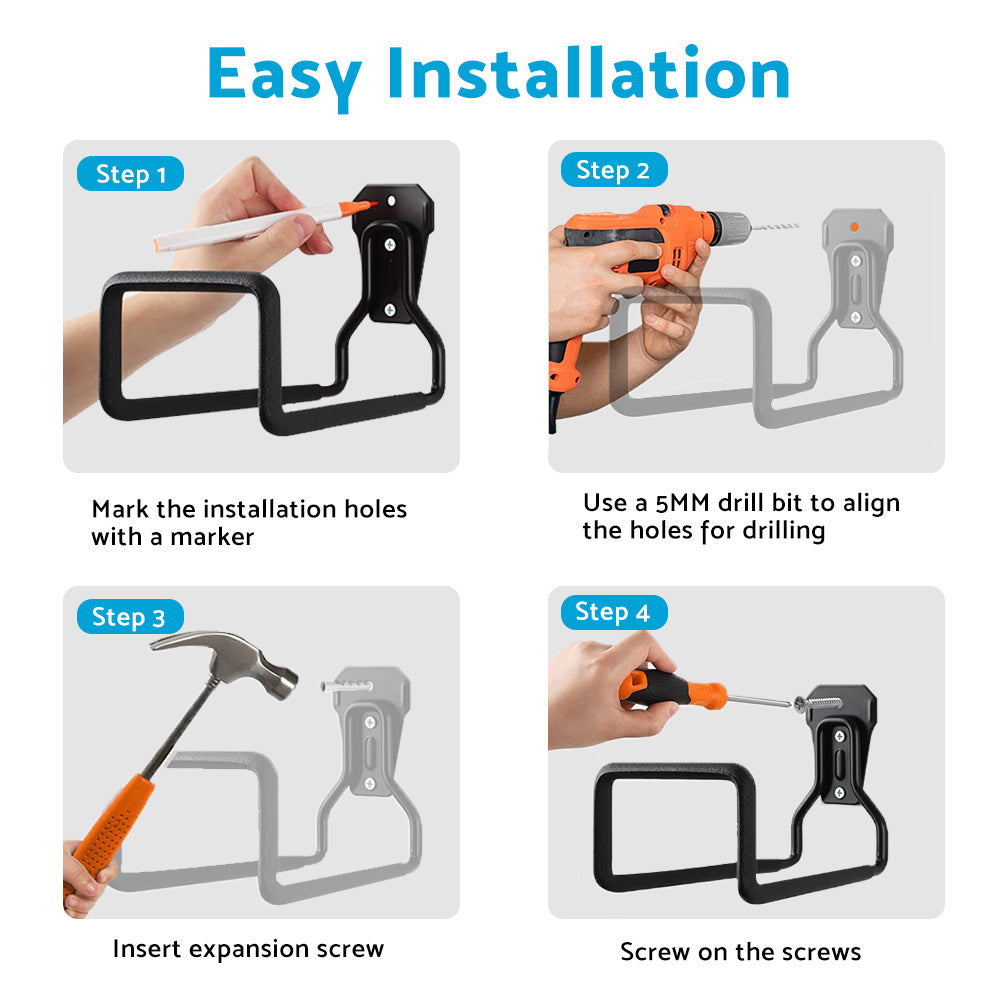 Easy Installation

Step 1

Mark the installation holes with a marker

Step 2

Use a 5MM drill bit to align the holes for drilling

Step 3

Insert expansion screw

Step 4

Screw on the screws