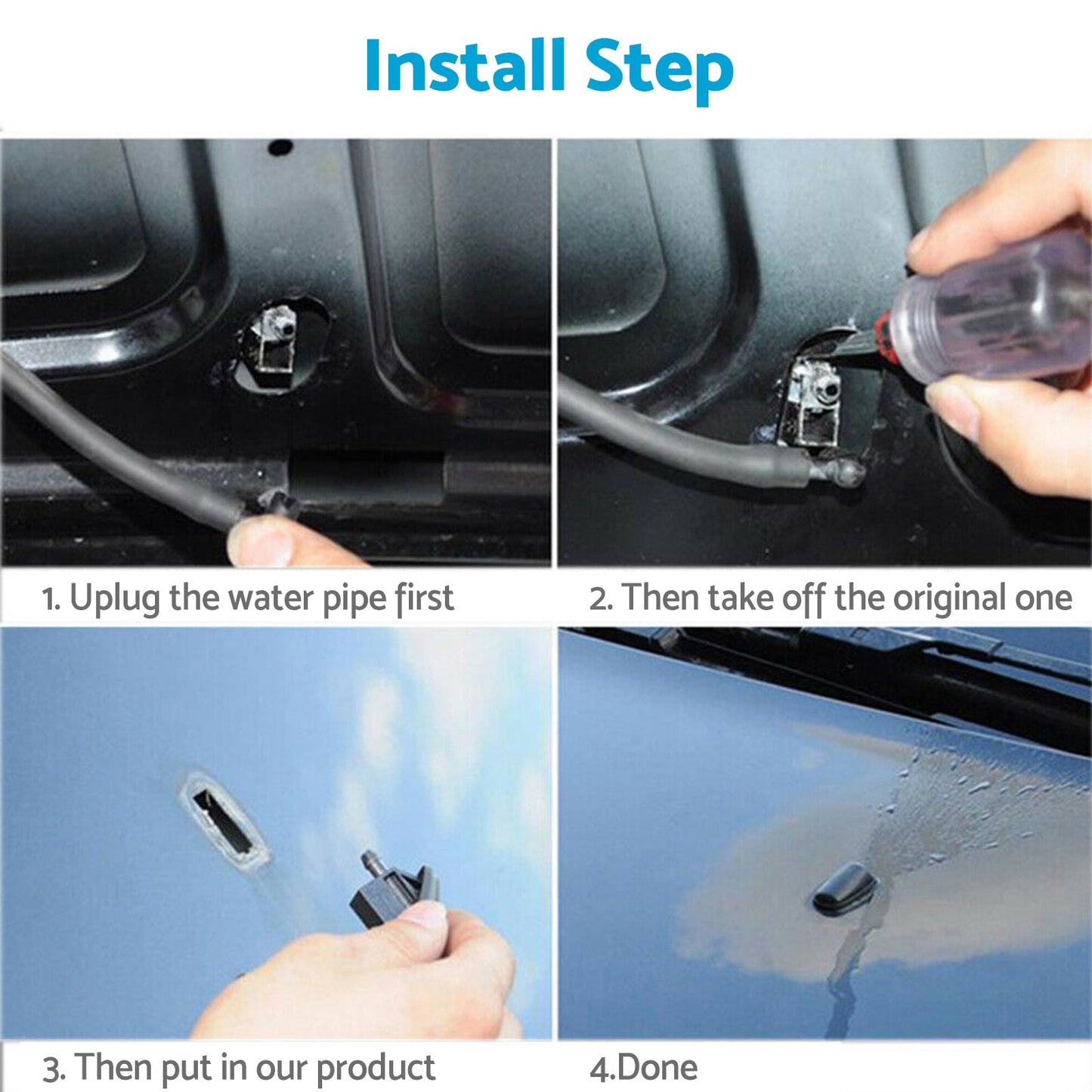 Install Step

1. Uplug the water pipe first

2. Then take off the original one

3. Then put in our product

4.Done