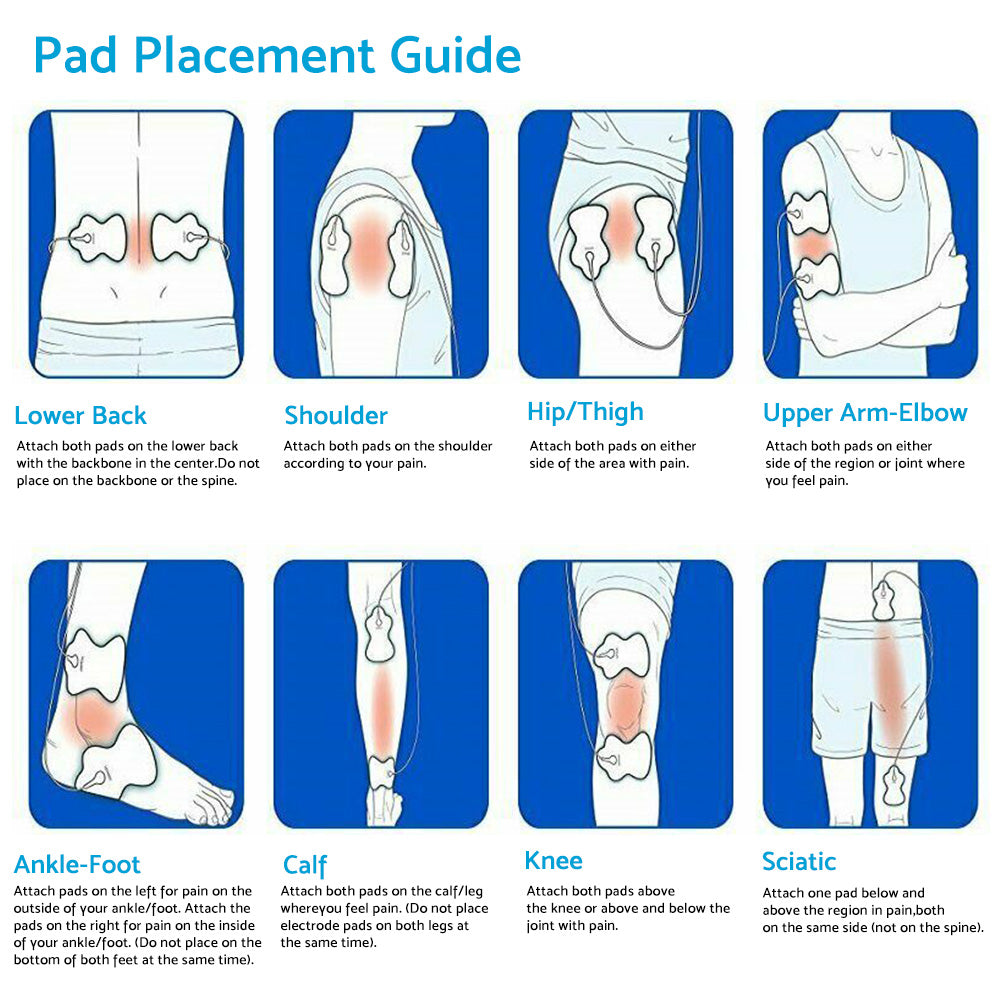 Pad Placement Guide

Lower Back
Attach both pads on the lower back with the backbone in the center.Do not place on the backbone or the spine.

Shoulder
Attach both pads on the shoulder according to your pain.

Hip/Thigh
Attach both pads on either side of the area with pain.

Upper Arm-Elbow
Attach both pads on either side of the region or joint where you feel pain.

Ankle-Foot
Attach pads on the left for pain on the outside of your ankle/foot. Attach the pads on the right for pain on the inside of your ankle/foot. (Do not place on the bottom of both feet at the same time).

Calf
Attach both pads on the calf/leg whereyou feel pain. (Do not place electrode pads on both legs at the same time).

Knee
Attach both pads above the knee or above and below the joint with pain.

Sciatic
Attach one pad below and above the region in pain,both on the same side (not on the spine).