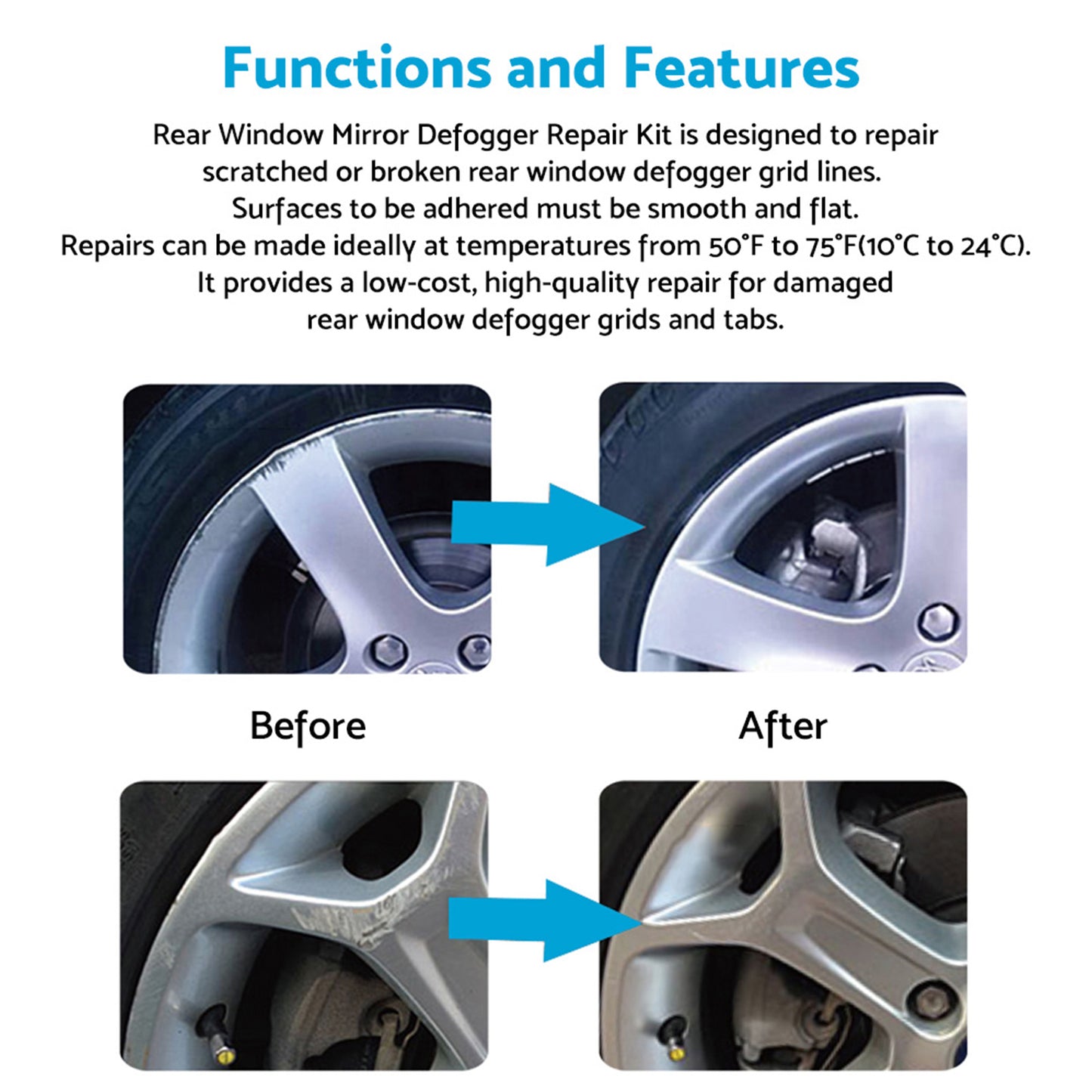 Functions and Features

Rear Window Mirror Defogger Repair Kit is designed to repair scratched or broken rear window defogger grid lines.
Surfaces to be adhered must be smooth and flat.
Repairs can be made ideally at temperatures from 50°F to 75°F(10°C to 24°C).
It provides a low-cost, high-quality repair for damaged rear window defogger grids and tabs.

Before

After