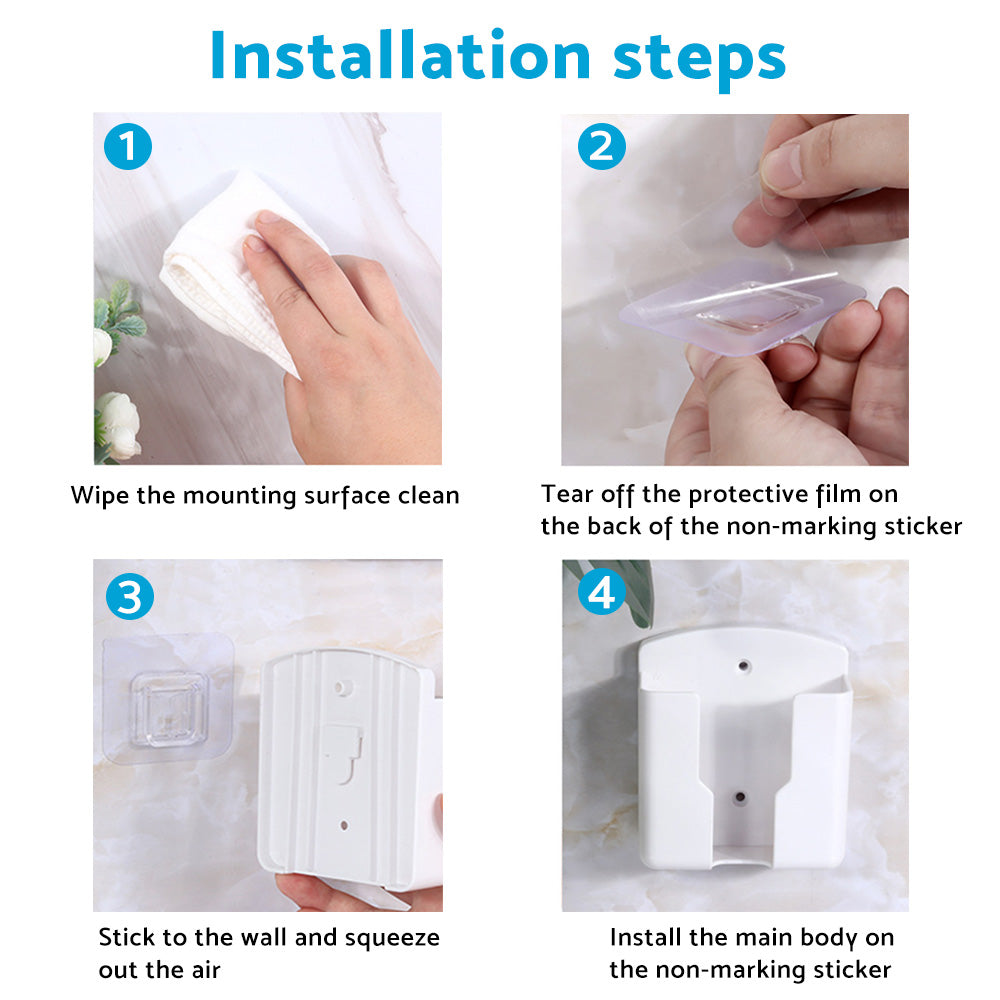 Installation steps

1

Wipe the mounting surface clean

2

Tear off the protective film on the back of the non-marking sticker

3

Stick to the wall and squeeze out the air

4

Install the main body on the non-marking sticker