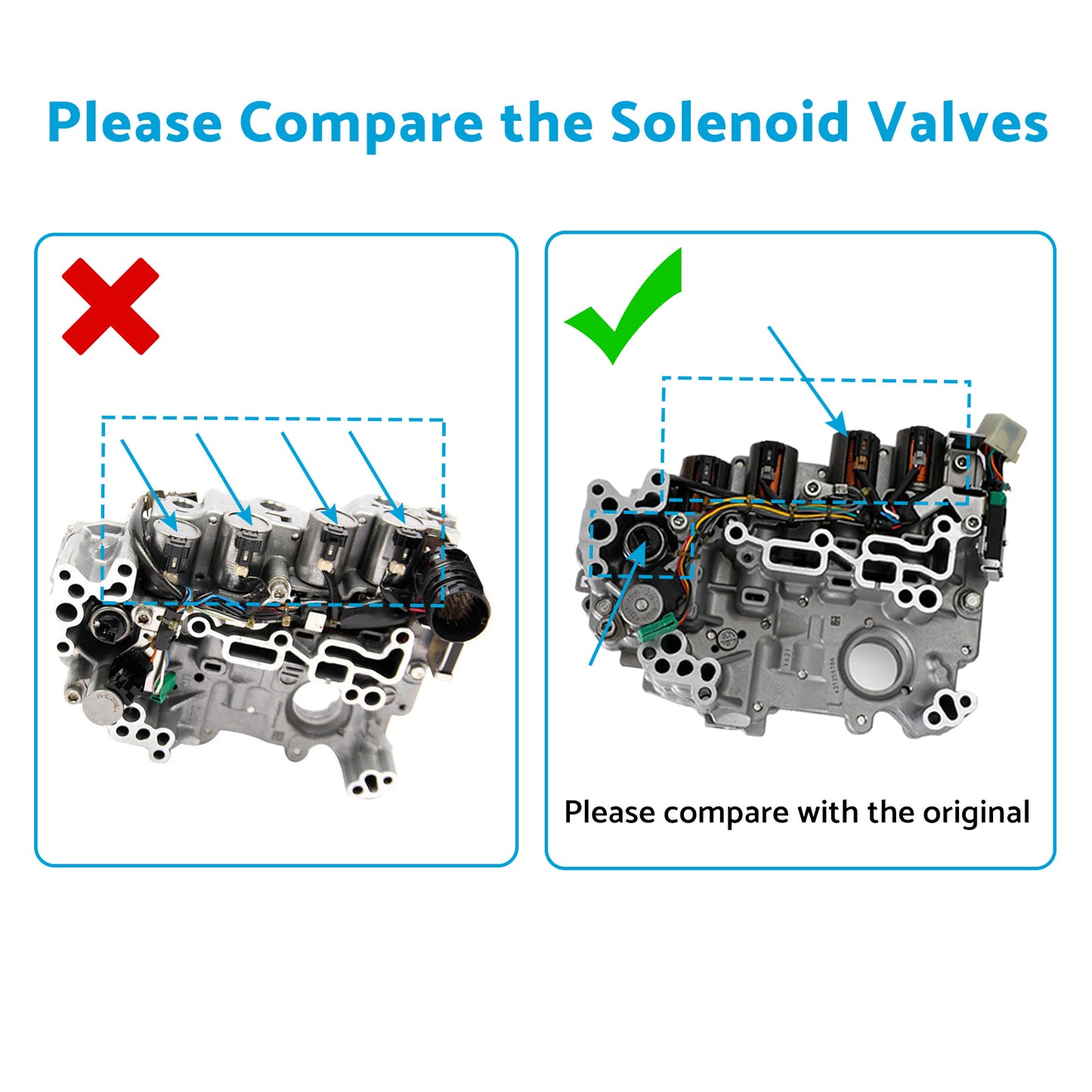 Please Compare the Solenoid Valves

Please compare with the original