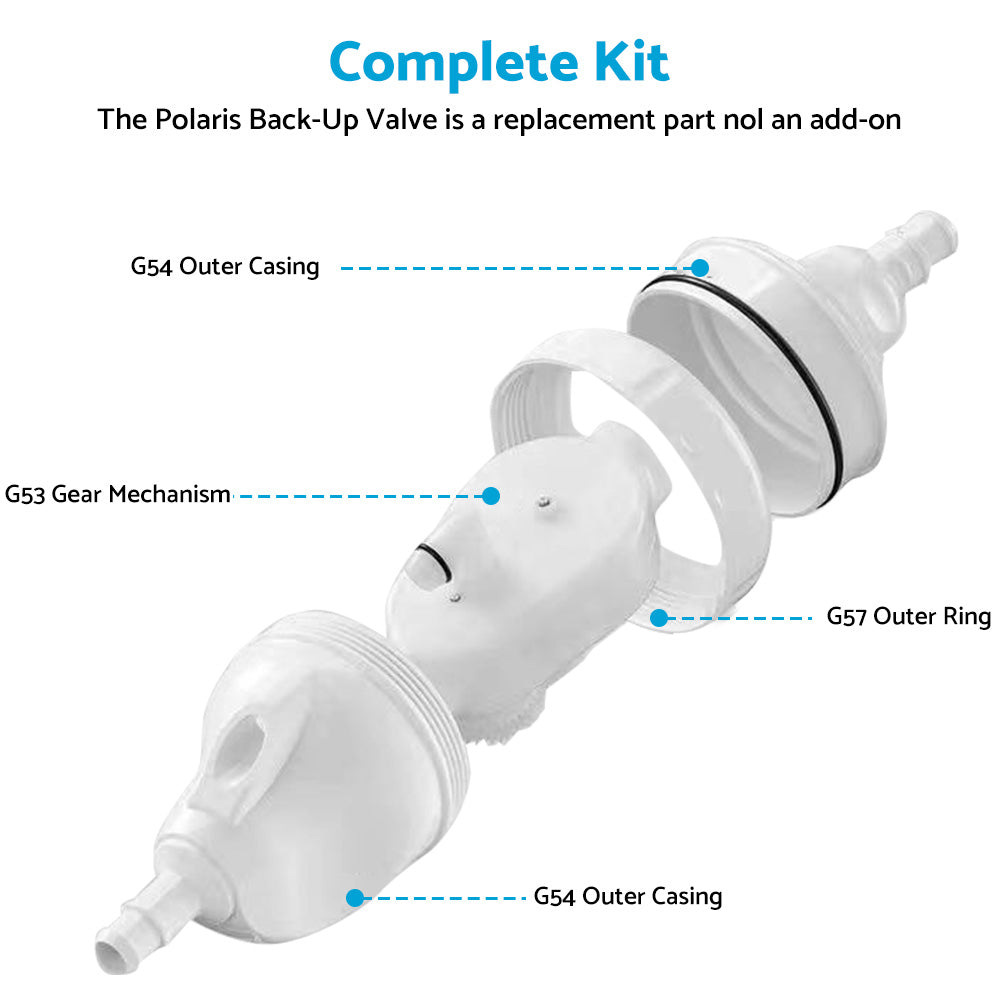 Complete Kit

The Polaris Back-Up Valve is a replacement part nol an add-on

G54 Outer Casing

G53 Gear Mechanism

G57 Outer Ring

G54 Outer Casing