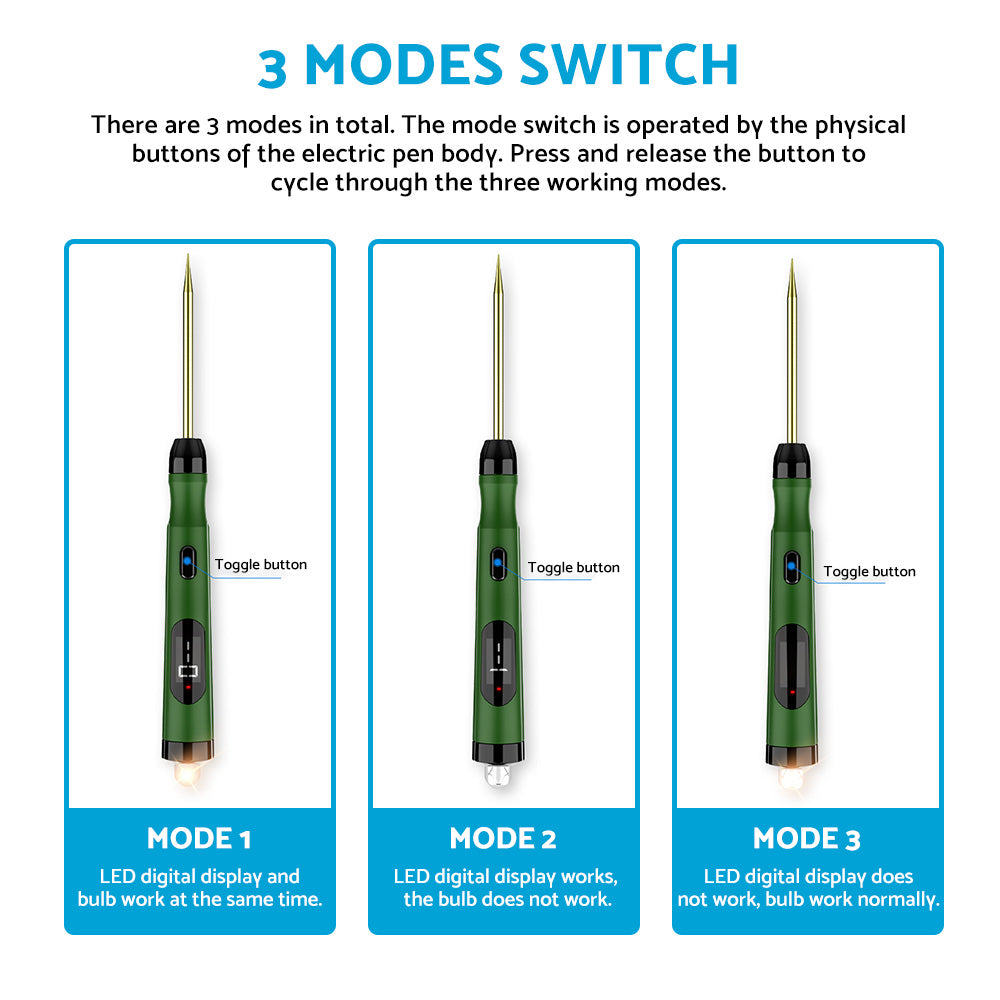 3 MODES SWITCH

There are 3 modes in total. The mode switch is operated by the physical buttons of the electric pen body. Press and release the button to cycle through the three working modes.

Toggle button

MODE 1

LED digital display and bulb work at the same time.

Toggle button

MODE 2

LED digital display works, the bulb does not work.

Toggle button

MODE 3

LED digital display does not work, bulb work normally.