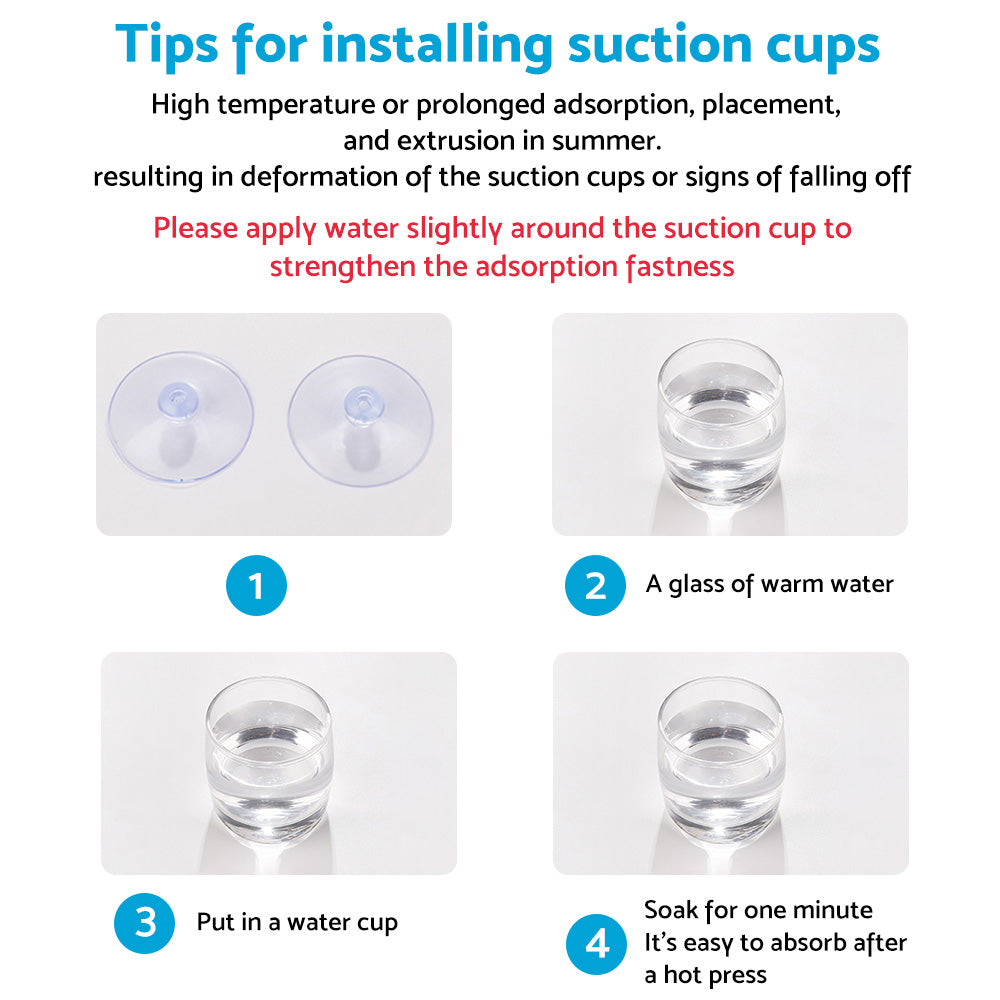 Tips for installing suction cups

High temperature or prolonged adsorption, placement, and extrusion in summer. resulting in deformation of the suction cups or signs of falling off

Please apply water slightly around the suction cup to strengthen the adsorption fastness

1

2 A glass of warm water

3 Put in a water cup

4 Soak for one minute
It's easy to absorb after a hot press