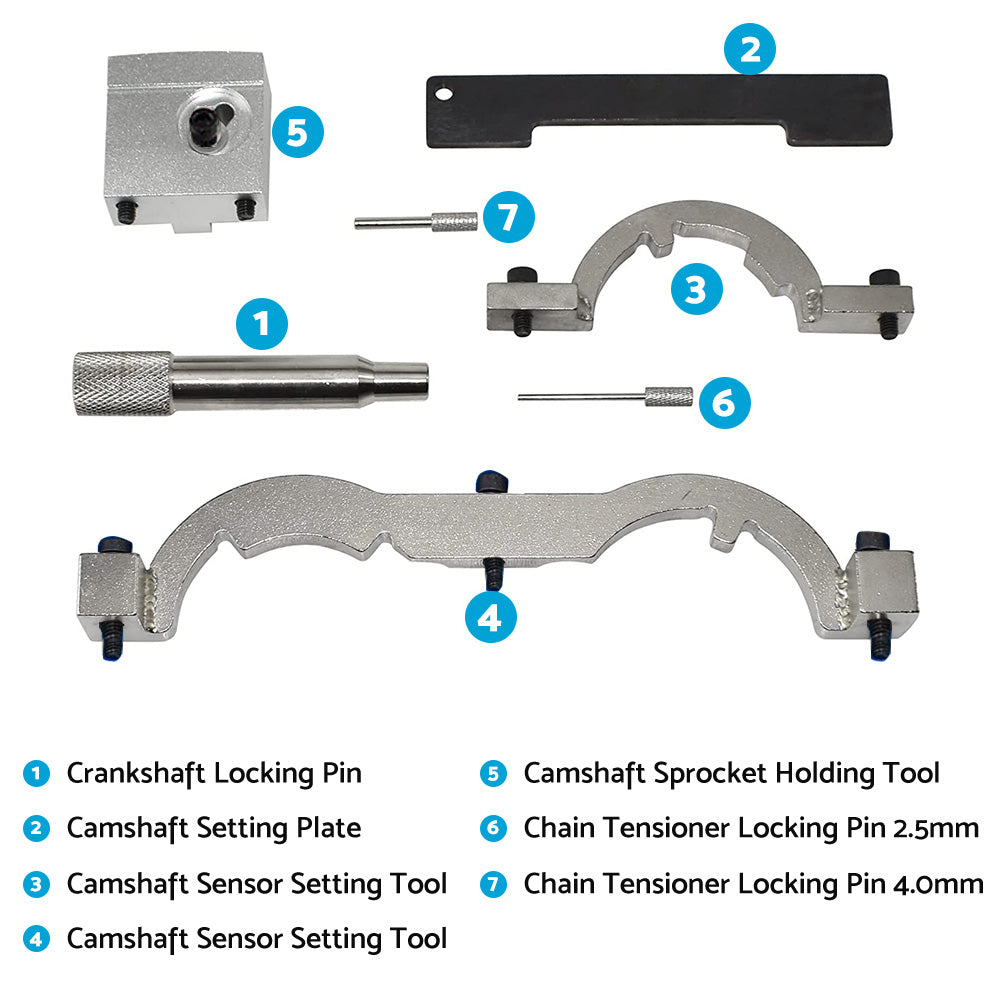 5

2

7

3

1

6

4

1 Crankshaft Locking Pin

2 Camshaft Setting Plate

3 Camshaft Sensor Setting Tool

4 Camshaft Sensor Setting Tool

5 Camshaft Sprocket Holding Tool

6 Chain Tensioner Locking Pin 2.5mm

7 Chain Tensioner Locking Pin 4.0mm