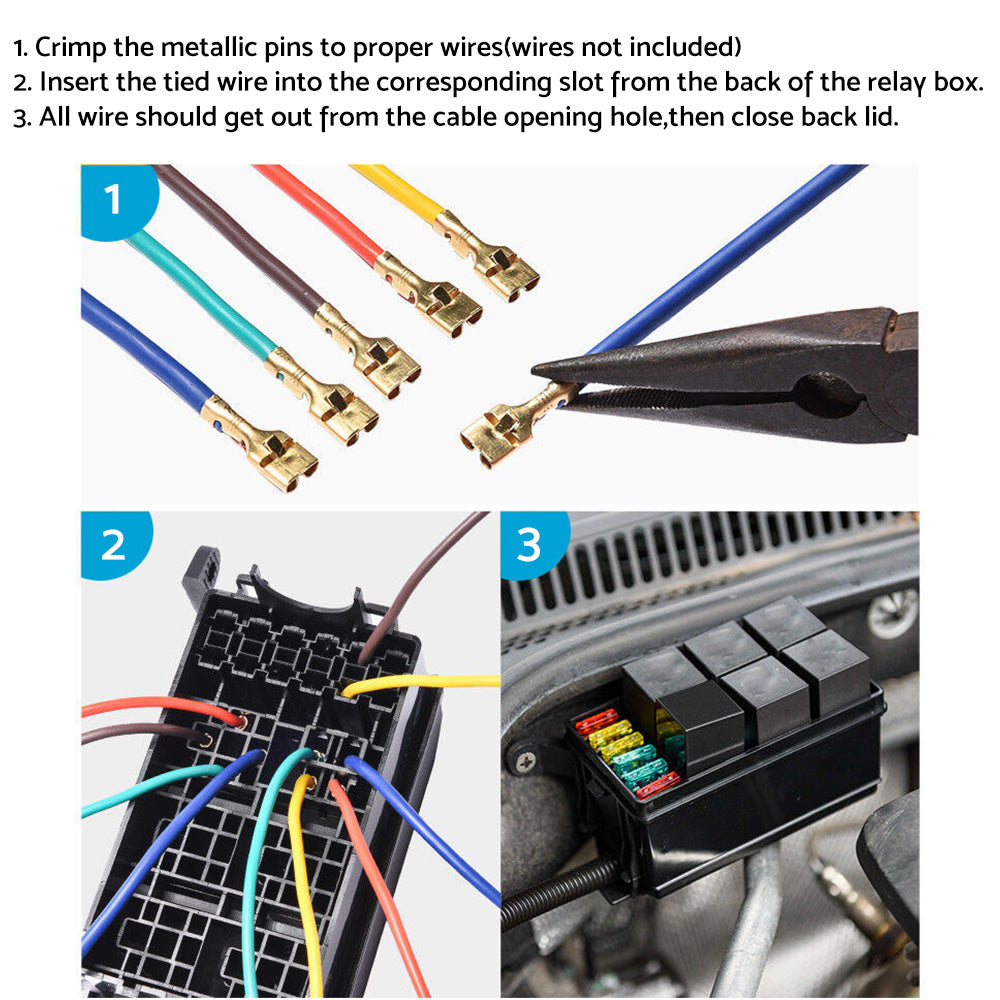 1. Crimp the metallic pins to proper wires(wires not included)
2. Insert the tied wire into the corresponding slot from the back of the relay box.
3. All wire should get out from the cable opening hole,then close back lid.

1

2

3