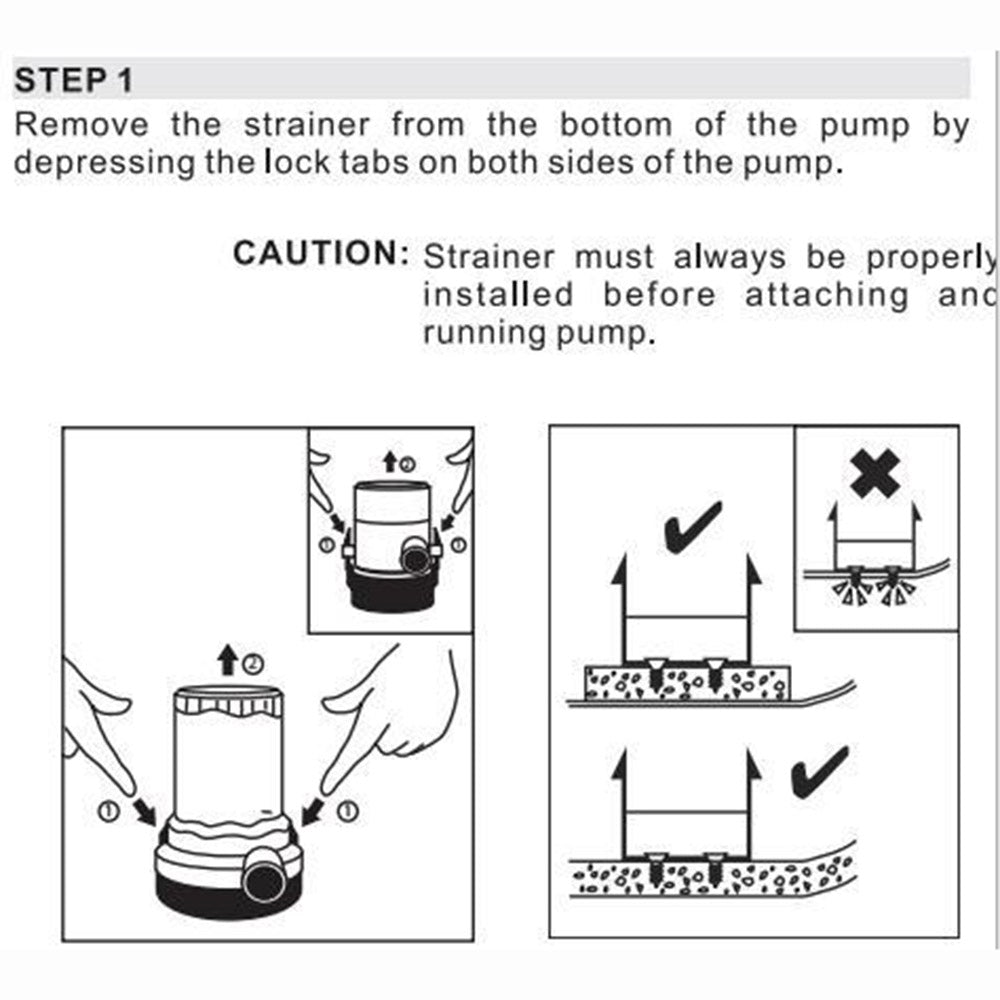 STEP 1
Remove the strainer from the bottom of the pump by depressing the lock tabs on both sides of the pump.

CAUTION: Strainer must always be properly installed before attaching and running pump.

②
① ①
②
① ①