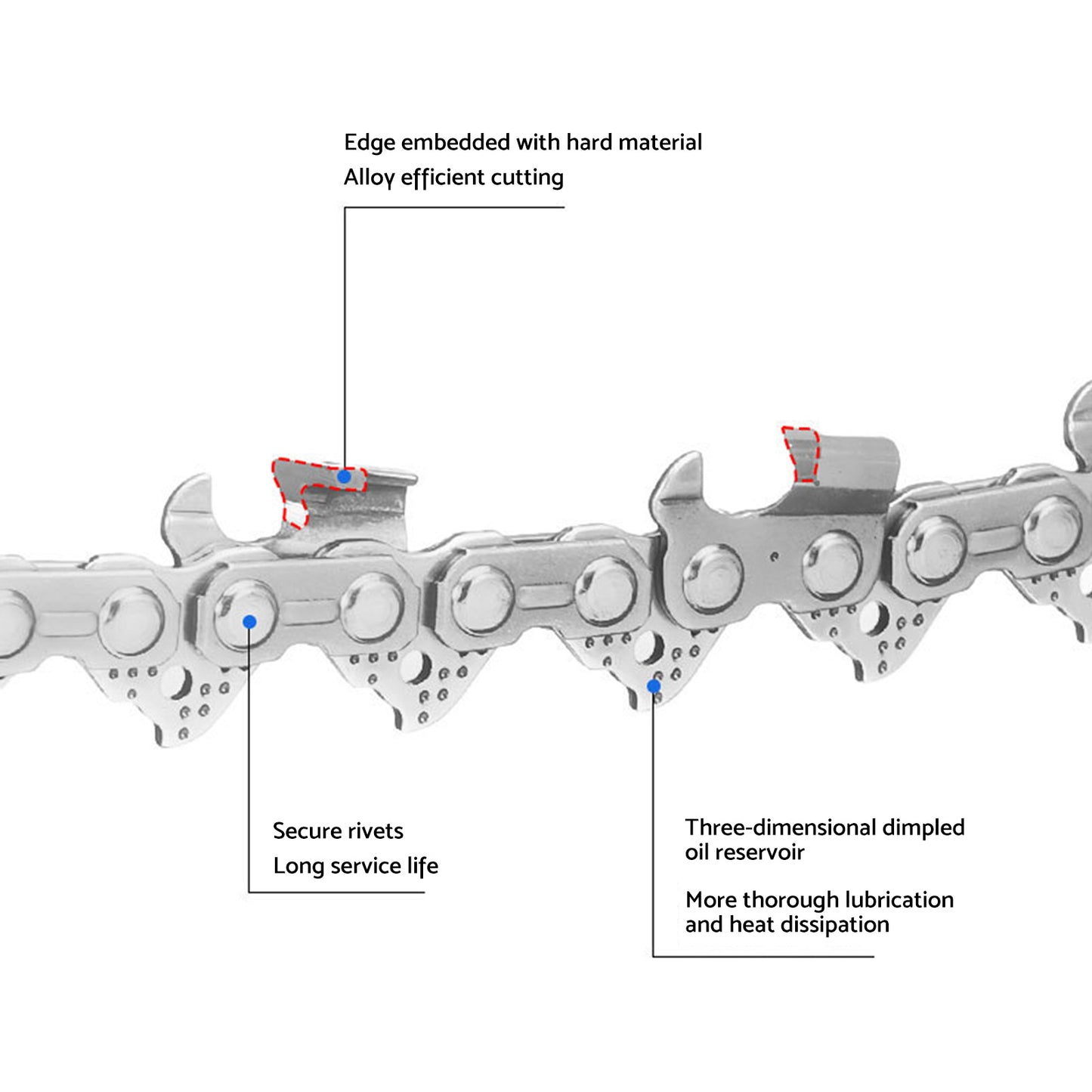 Edge embedded with hard material
Alloy efficient cutting

Secure rivets
Long service life

Three-dimensional dimpled oil reservoir

More thorough lubrication and heat dissipation