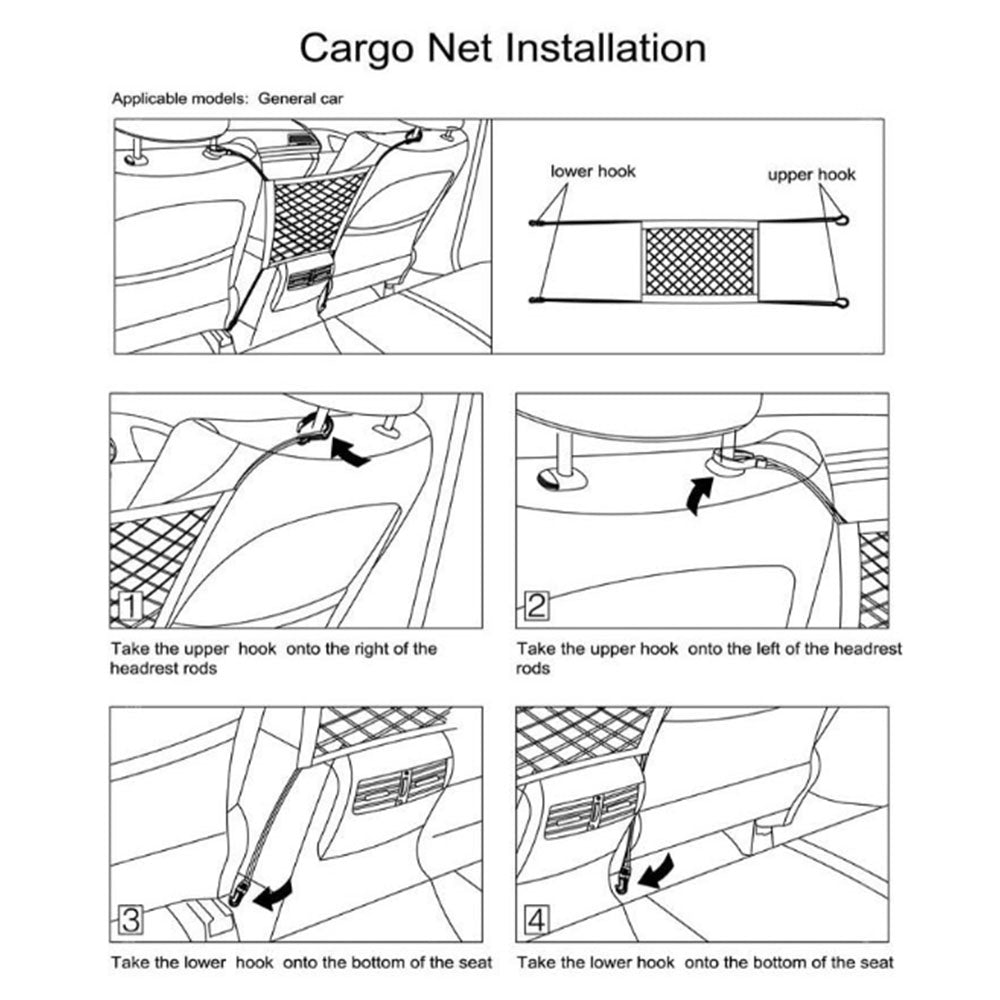 Cargo Net Installation

Applicable models: General car

lower hook

upper hook

1

Take the upper hook onto the right of the headrest rods

2

Take the upper hook onto the left of the headrest rods

3

Take the lower hook onto the bottom of the seat

4

Take the lower hook onto the bottom of the seat