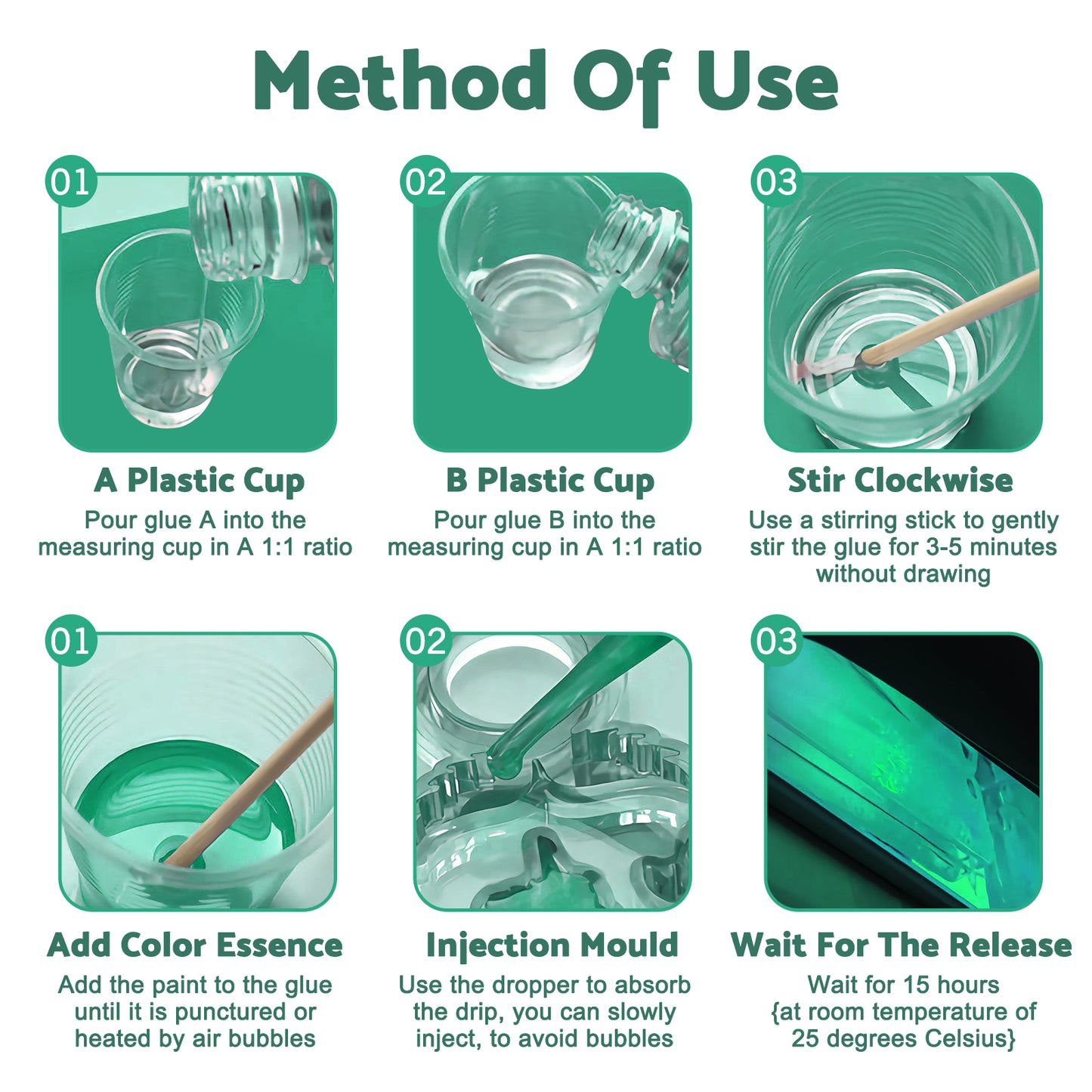 Method Of Use

01

A Plastic Cup

Pour glue A into the measuring cup in A 1:1 ratio

02

B Plastic Cup

Pour glue B into the measuring cup in A 1:1 ratio

03

Stir Clockwise

Use a stirring stick to gently stir the glue for 3-5 minutes without drawing

01

Add Color Essence

Add the paint to the glue until it is punctured or heated by air bubbles

02

Injection Mould

Use the dropper to absorb the drip, you can slowly inject, to avoid bubbles

03

Wait For The Release

Wait for 15 hours {at room temperature of 25 degrees Celsius}