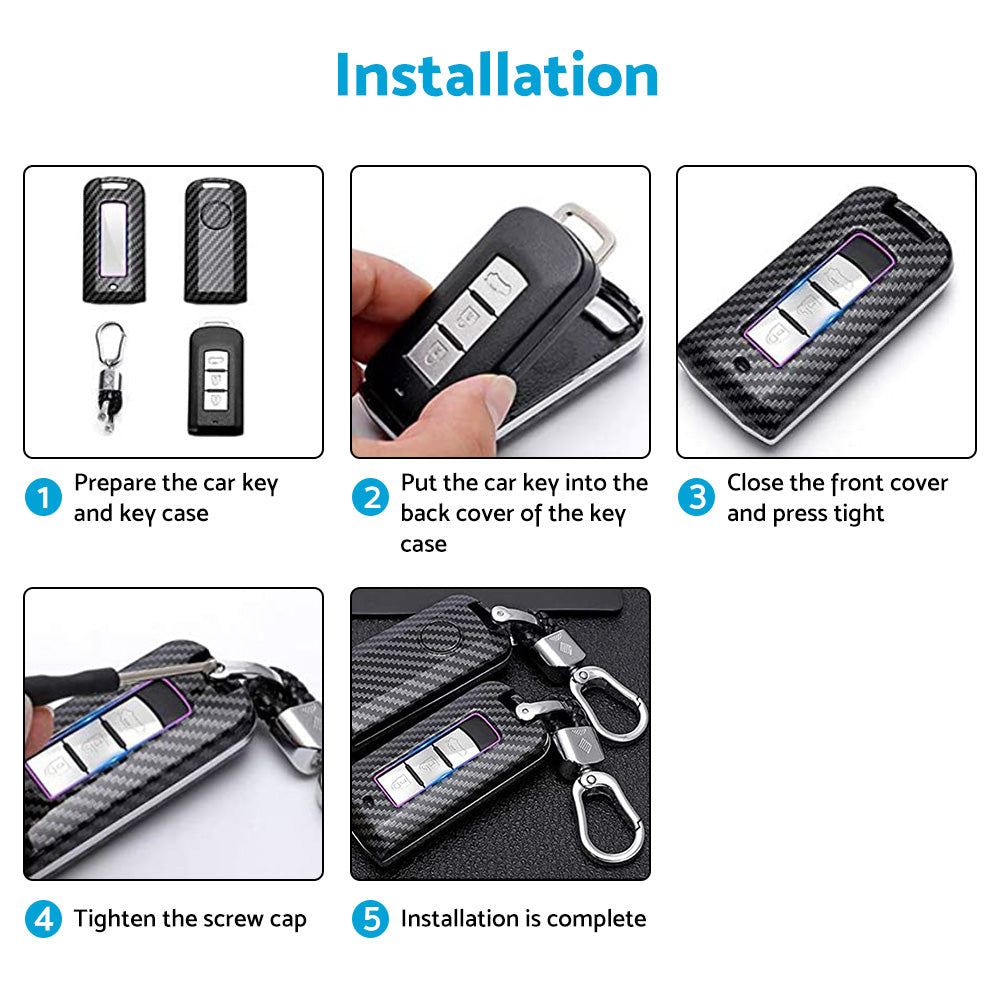 Installation

1 Prepare the car key and key case

2 Put the car key into the back cover of the key case

3 Close the front cover and press tight

4 Tighten the screw cap

5 Installation is complete