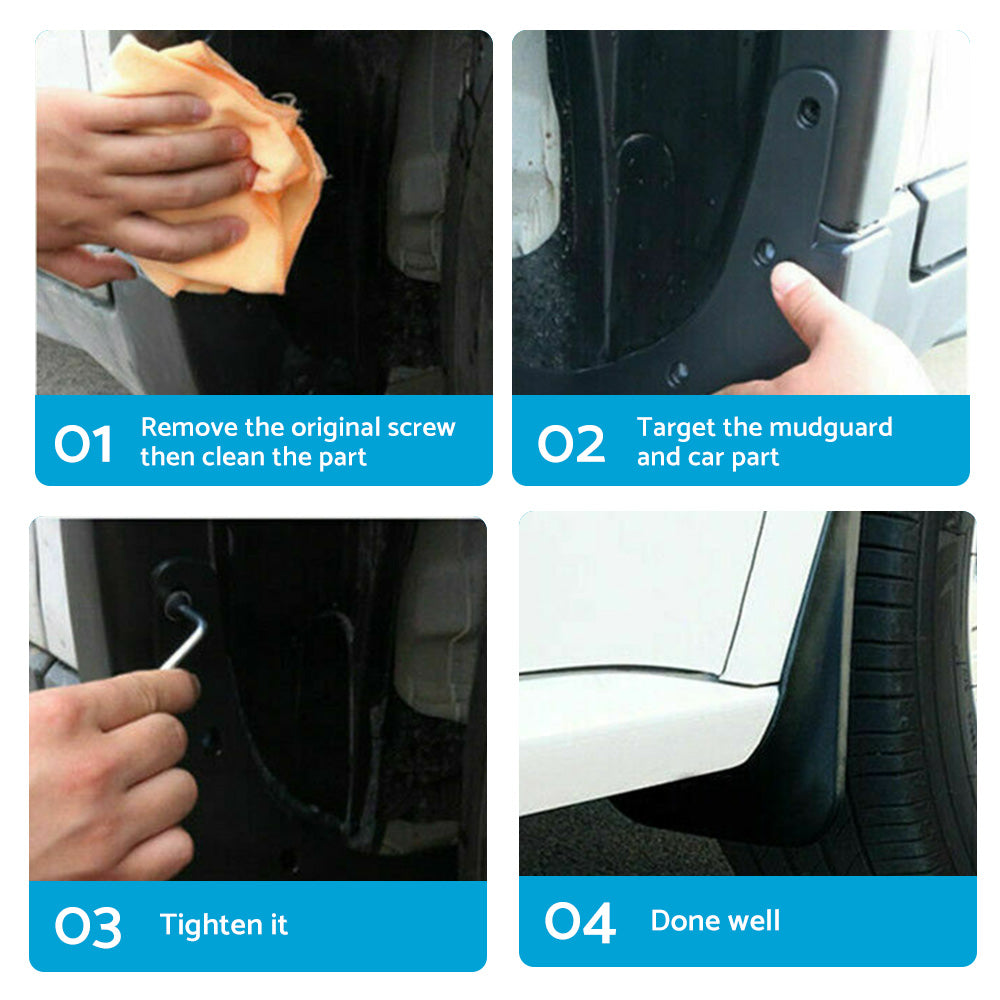 01 Remove the original screw then clean the part

02 Target the mudguard and car part

03 Tighten it

04 Done well