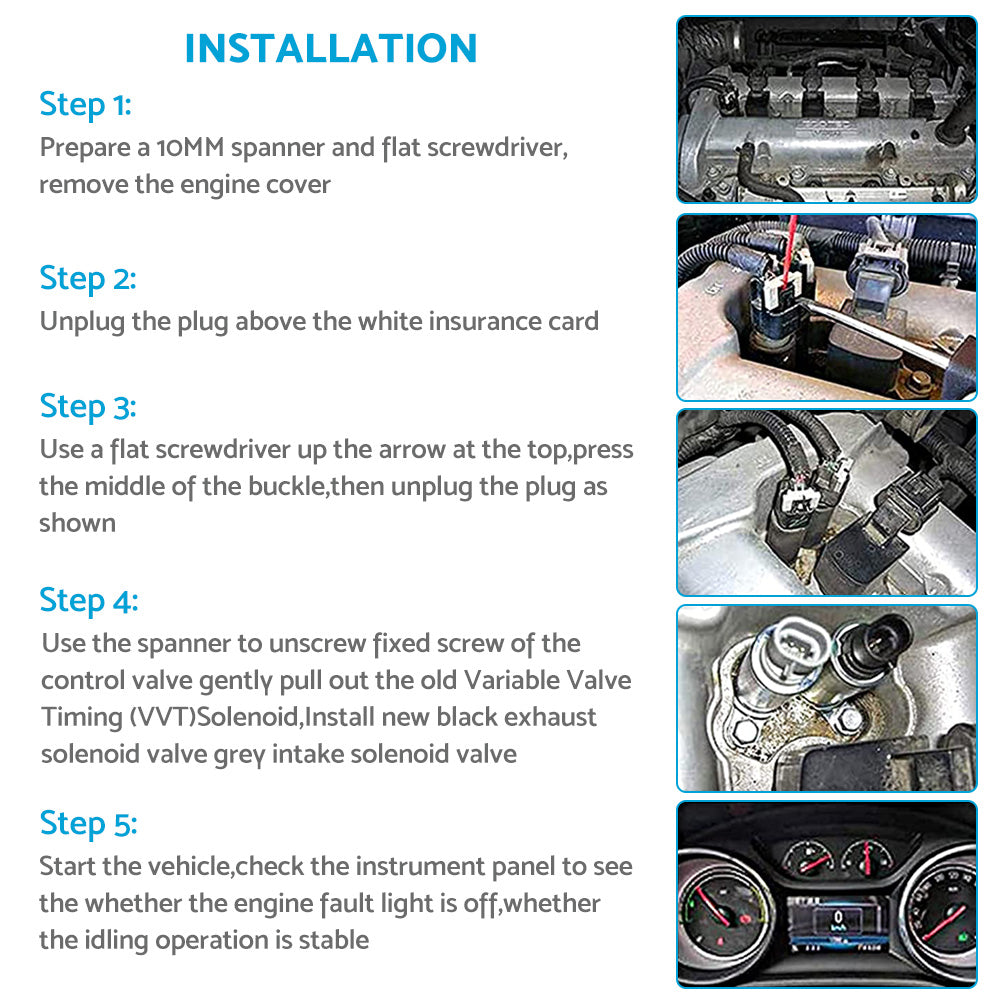 INSTALLATION

Step 1:
Prepare a 10MM spanner and flat screwdriver, remove the engine cover

Step 2:
Unplug the plug above the white insurance card

Step 3:
Use a flat screwdriver up the arrow at the top,press the middle of the buckle,then unplug the plug as shown

Step 4:
Use the spanner to unscrew fixed screw of the control valve gently pull out the old Variable Valve Timing (VVT)Solenoid,Install new black exhaust solenoid valve grey intake solenoid valve

Step 5:
Start the vehicle,check the instrument panel to see the whether the engine fault light is off,whether the idling operation is stable