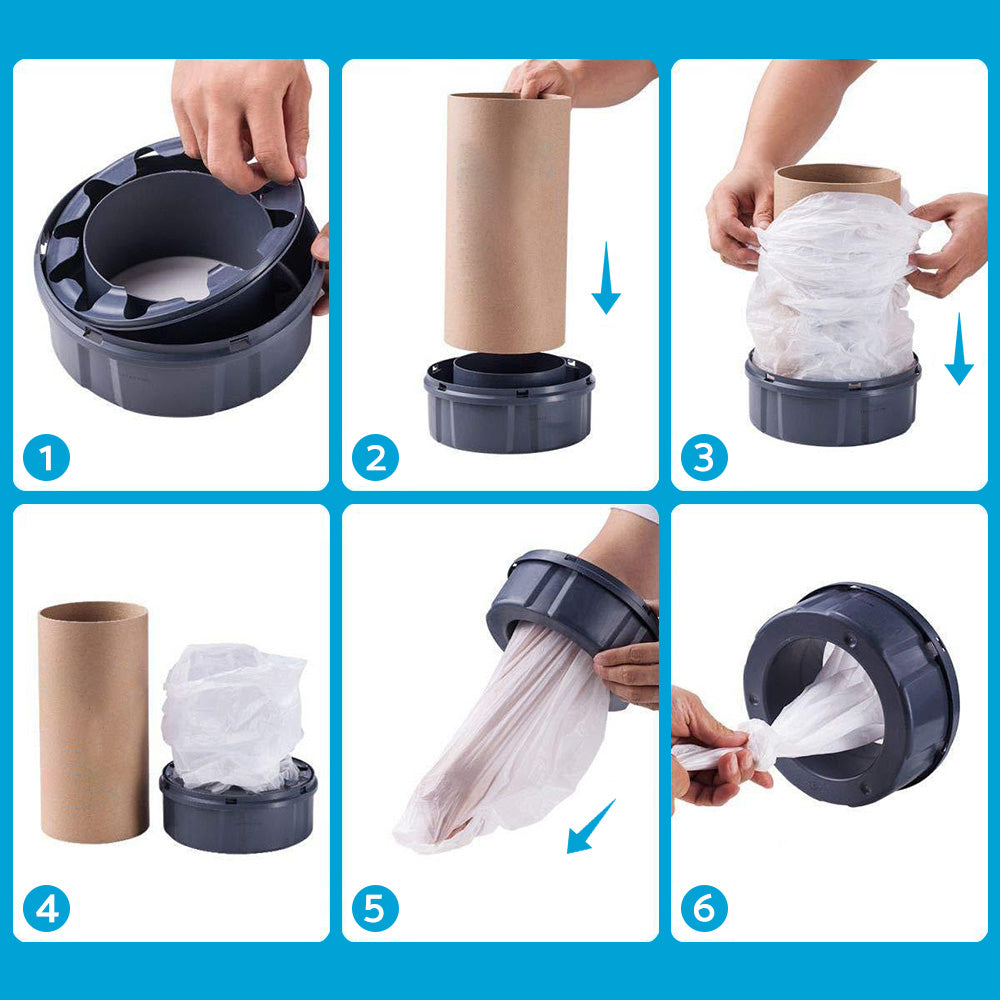 1

2

3

4

5

6