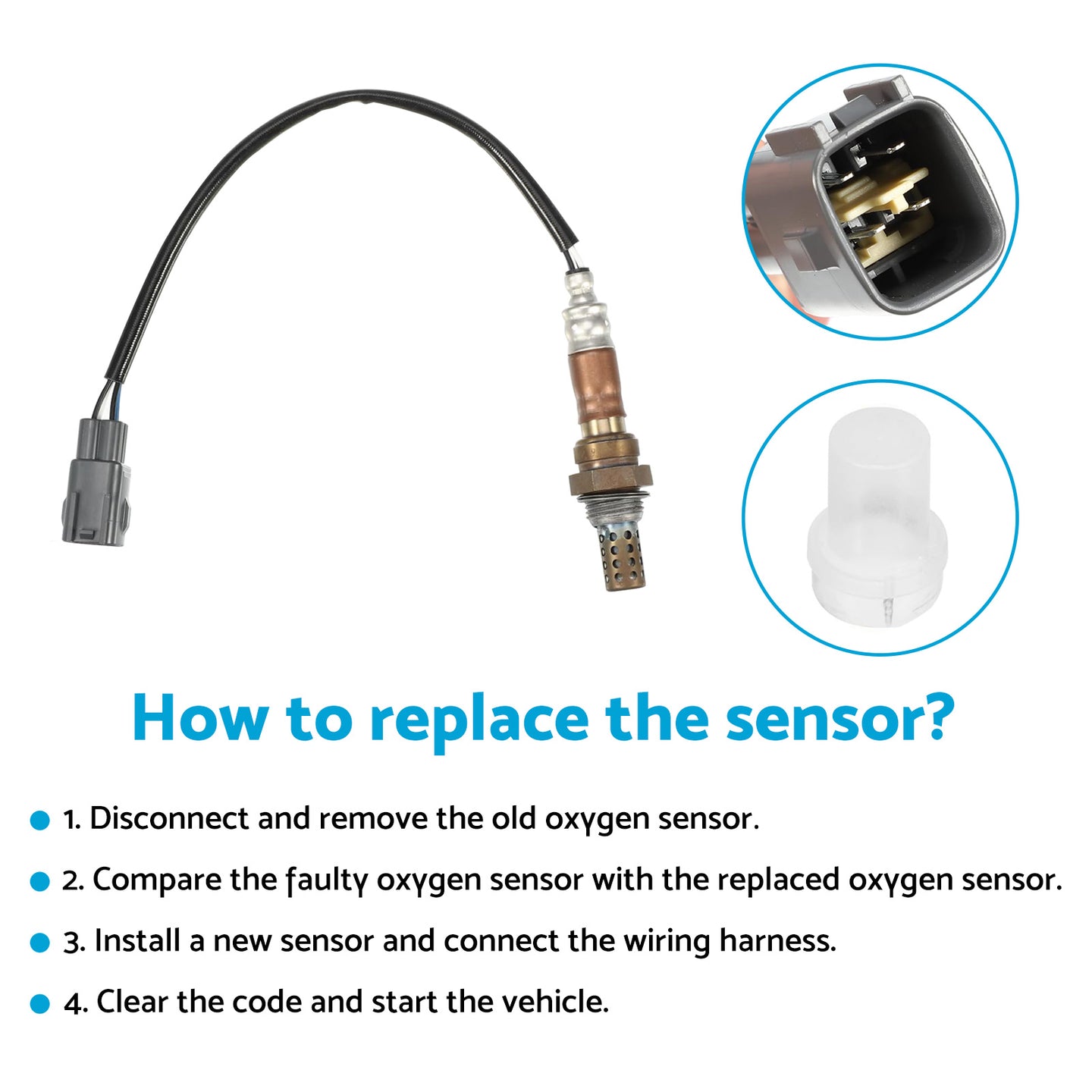 How to replace the sensor?

1. Disconnect and remove the old oxygen sensor.

2. Compare the faulty oxygen sensor with the replaced oxygen sensor.

3. Install a new sensor and connect the wiring harness.

4. Clear the code and start the vehicle.