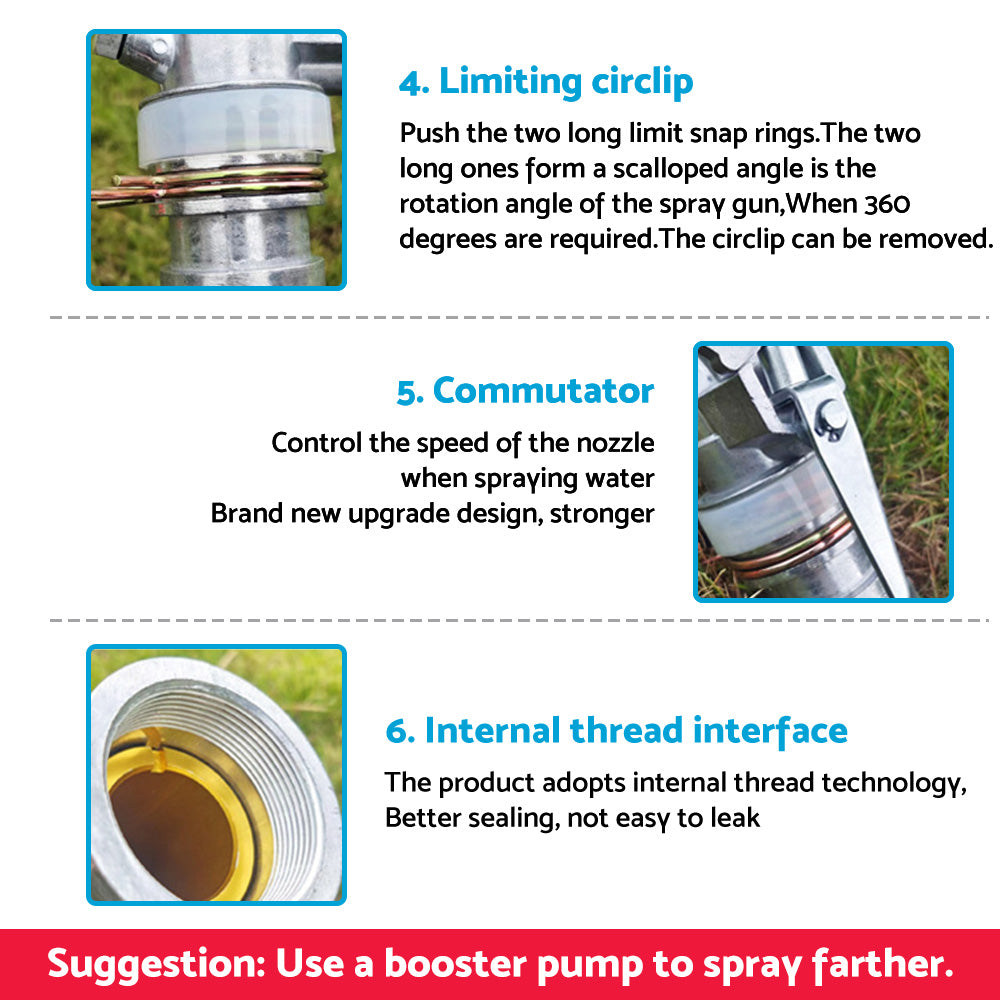 4. Limiting circlip

Push the two long limit snap rings.The two long ones form a scalloped angle is the rotation angle of the spray gun,When 360 degrees are required.The circlip can be removed.

5. Commutator

Control the speed of the nozzle when spraying water
Brand new upgrade design, stronger

6. Internal thread interface

The product adopts internal thread technology,
Better sealing, not easy to leak

Suggestion: Use a booster pump to spray farther.