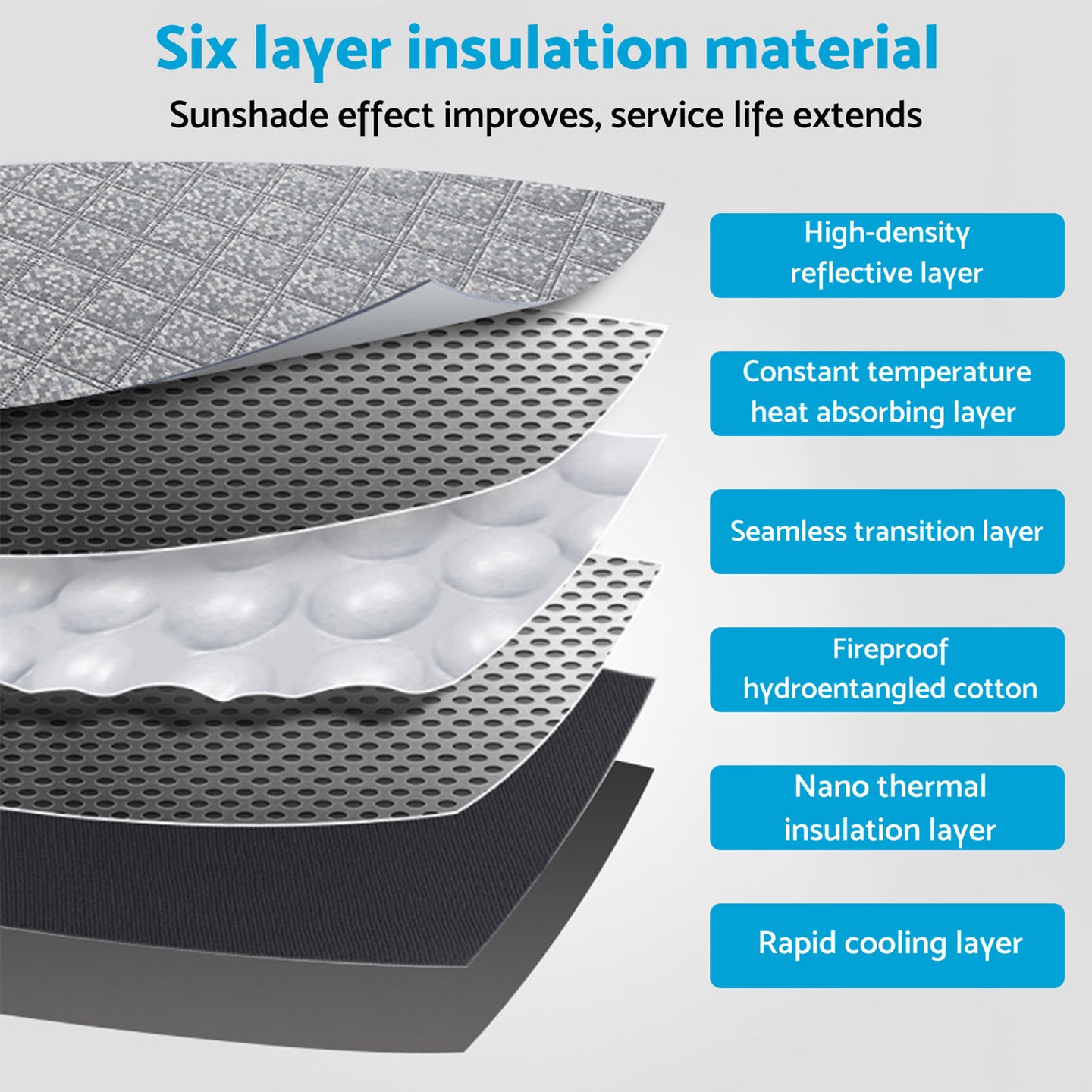 Six layer insulation material

Sunshade effect improves, service life extends

High-density reflective layer

Constant temperature heat absorbing layer

Seamless transition layer

Fireproof hydroentangled cotton

Nano thermal insulation layer

Rapid cooling layer