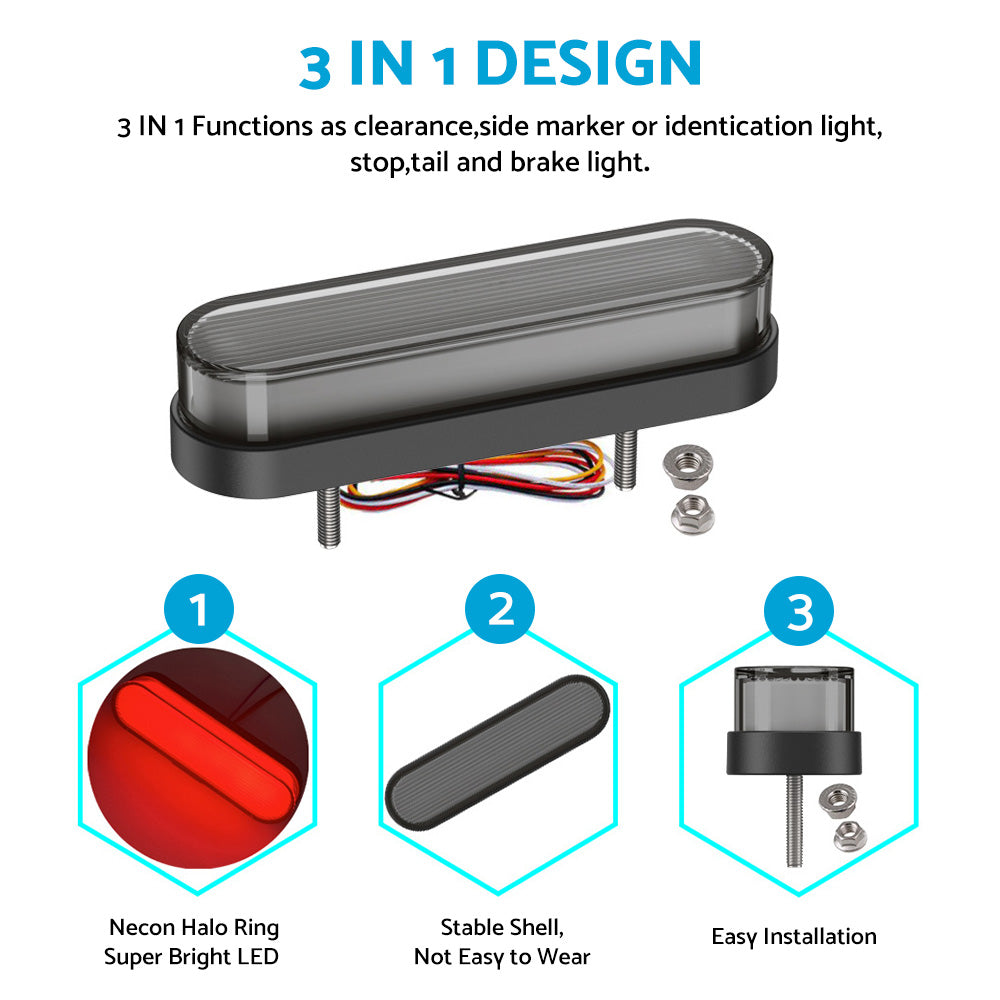 3 IN 1 DESIGN

3 IN 1 Functions as clearance,side marker or identication light, stop,tail and brake light.

1

Necon Halo Ring
Super Bright LED

2

Stable Shell,
Not Easy to Wear

3

Easy Installation