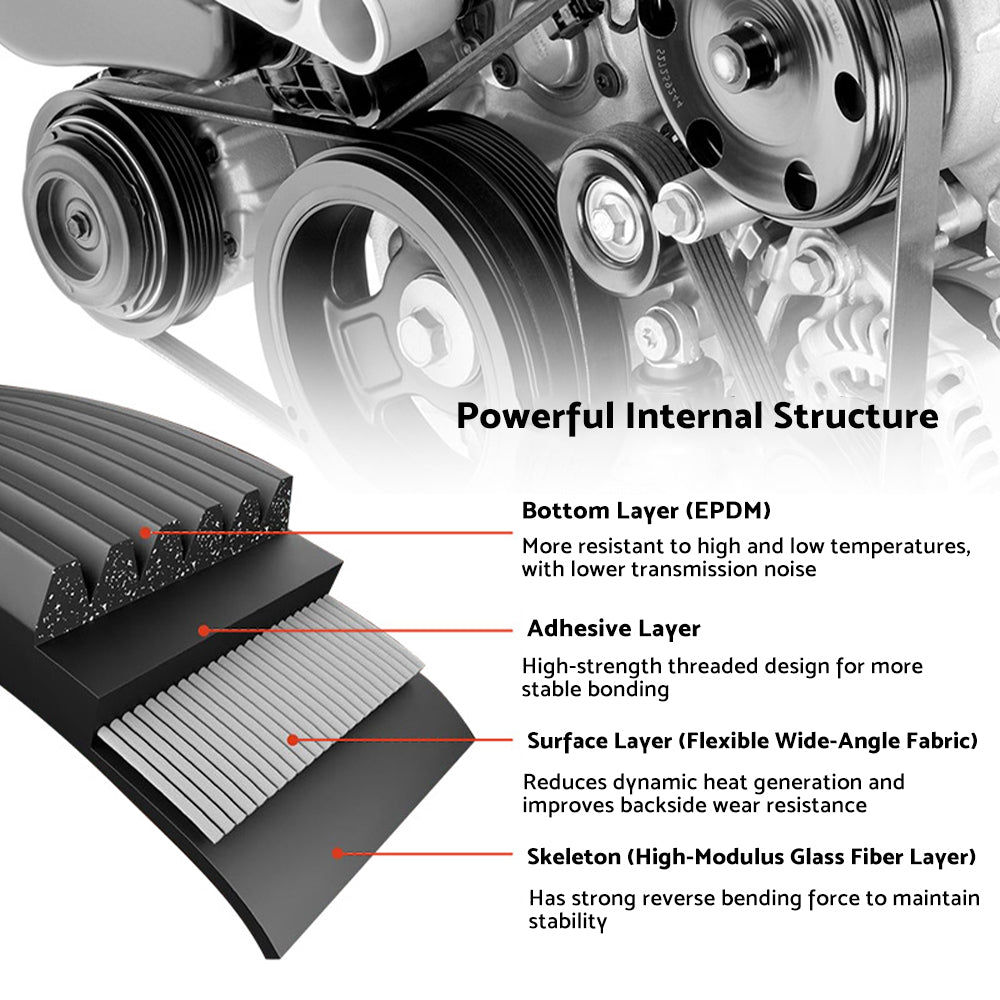 Powerful Internal Structure

Bottom Layer (EPDM)

More resistant to high and low temperatures, with lower transmission noise

Adhesive Layer

High-strength threaded design for more stable bonding

Surface Layer (Flexible Wide-Angle Fabric)

Reduces dynamic heat generation and improves backside wear resistance

Skeleton (High-Modulus Glass Fiber Layer)

Has strong reverse bending force to maintain stability