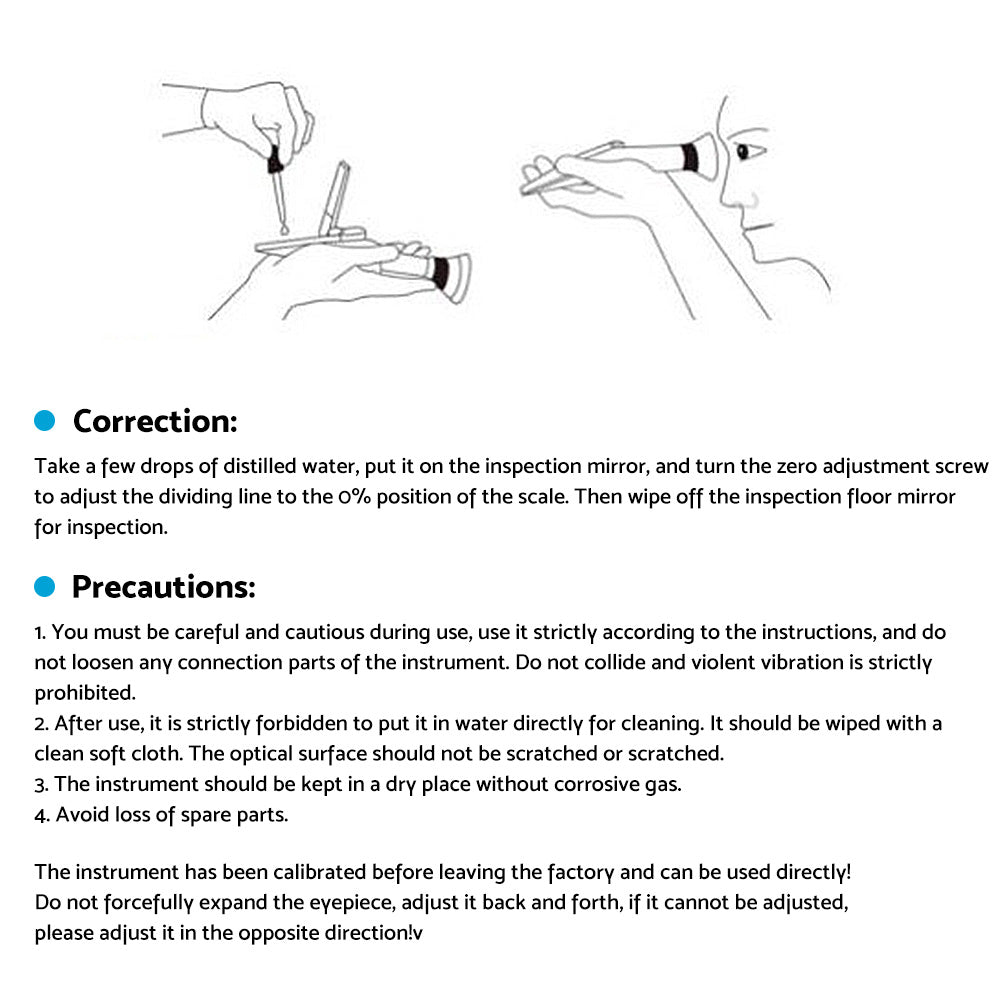 Correction:

Take a few drops of distilled water, put it on the inspection mirror, and turn the zero adjustment screw to adjust the dividing line to the 0% position of the scale. Then wipe off the inspection floor mirror for inspection.

Precautions:

1. You must be careful and cautious during use, use it strictly according to the instructions, and do not loosen any connection parts of the instrument. Do not collide and violent vibration is strictly prohibited.
2. After use, it is strictly forbidden to put it in water directly for cleaning. It should be wiped with a clean soft cloth. The optical surface should not be scratched or scratched.
3. The instrument should be kept in a dry place without corrosive gas.
4. Avoid loss of spare parts.

The instrument has been calibrated before leaving the factory and can be used directly!
Do not forcefully expand the eyepiece, adjust it back and forth, if it cannot be adjusted, please adjust it in the opposite direction!v