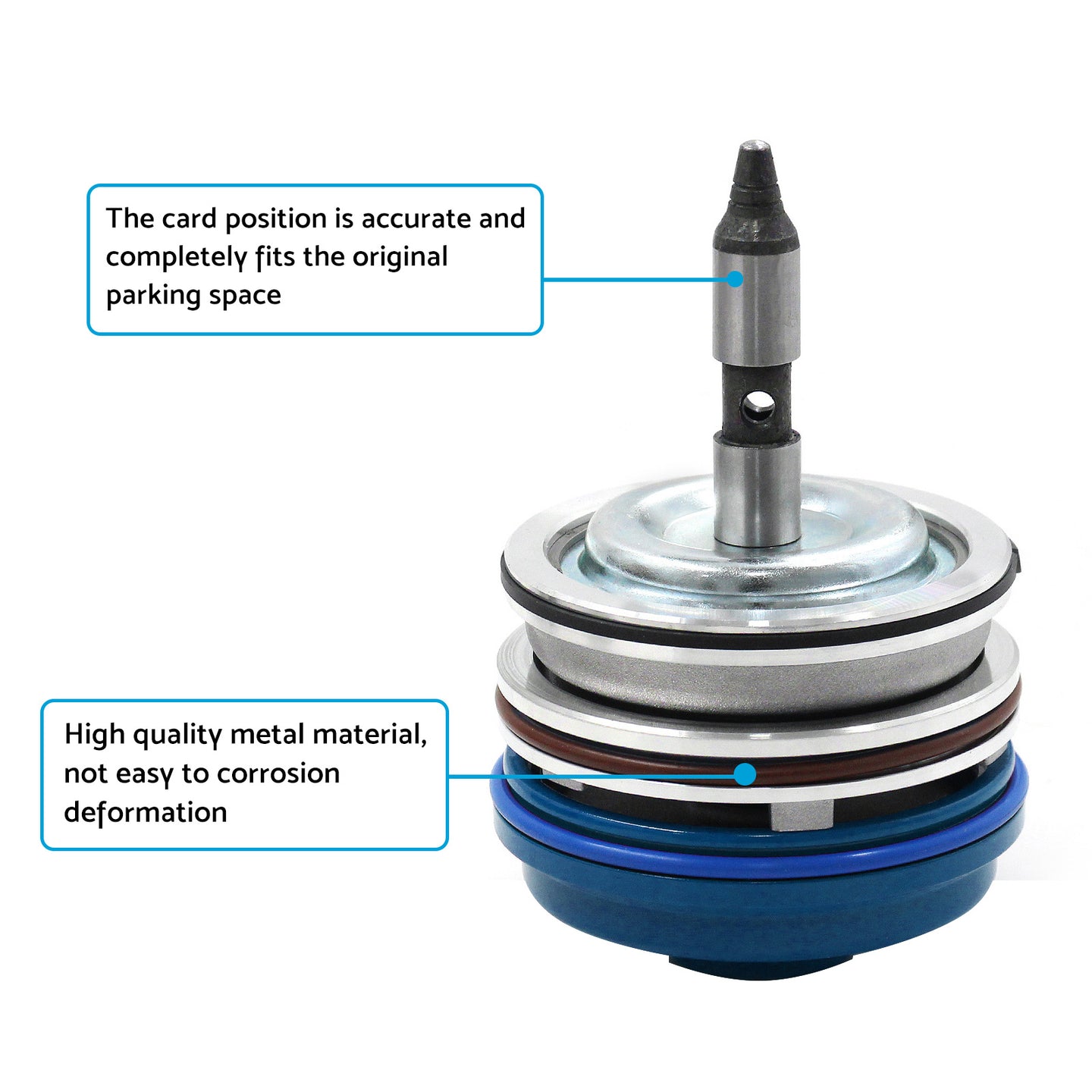 The card position is accurate and completely fits the original parking space

High quality metal material, not easy to corrosion deformation