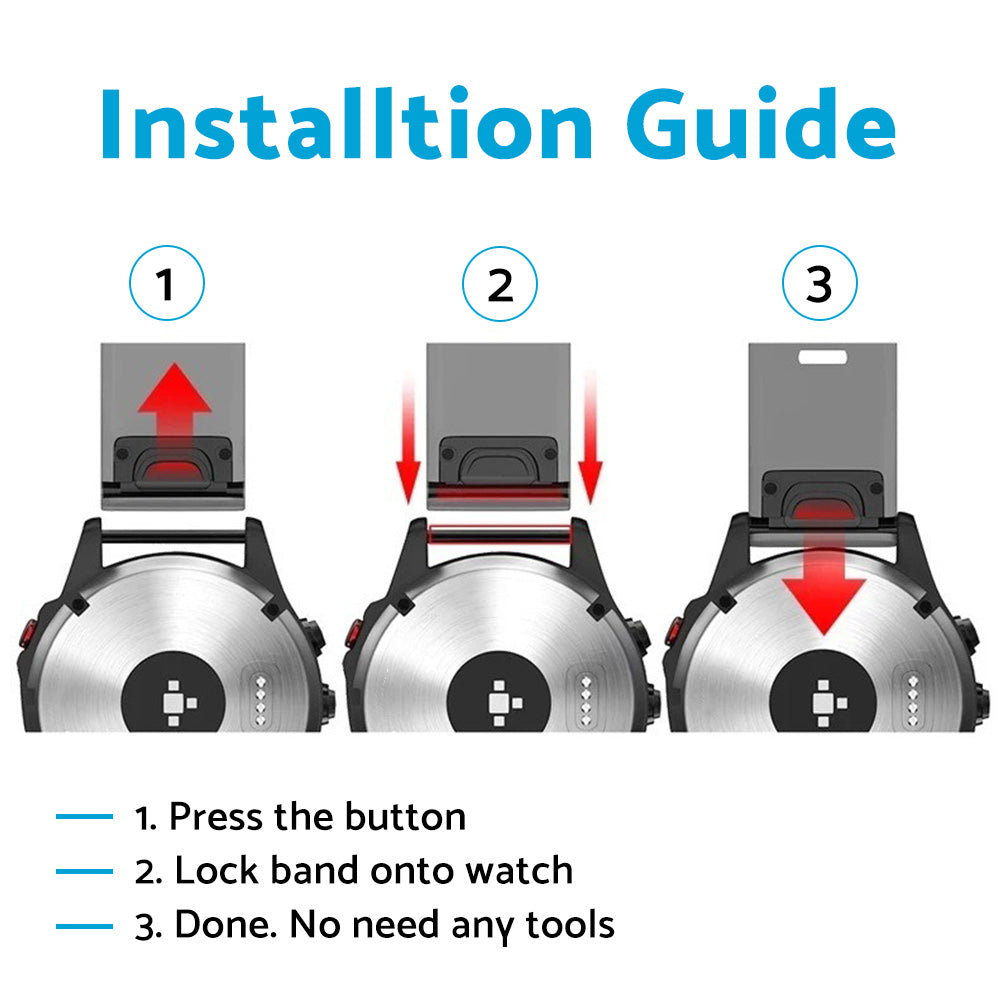 Installtion Guide

1

2

3

1. Press the button
2. Lock band onto watch
3. Done. No need any tools