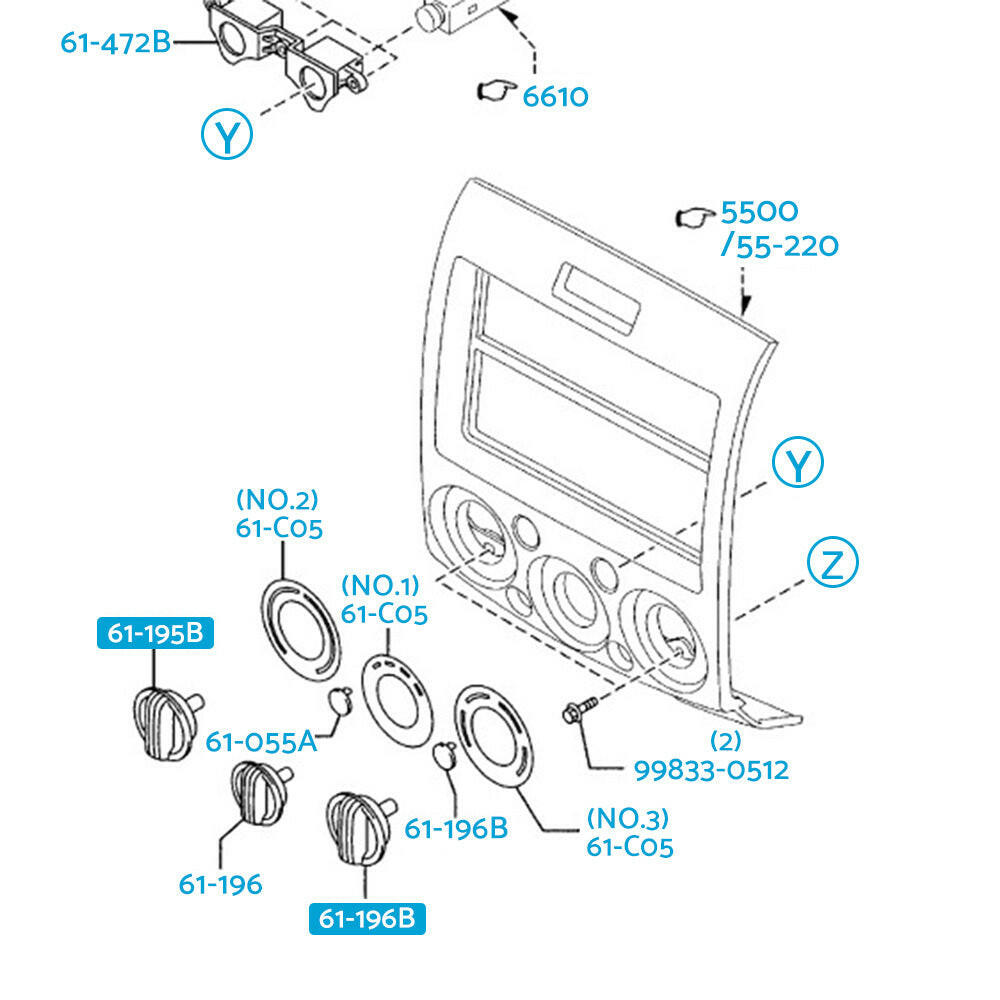 61-472B

6610

Y

5500
/55-220

Y

Z

(NO.2)
61-C05

(NO.1)
61-C05

61-195B

61-055A

(2)
99833-0512

61-196B

(NO.3)
61-C05

61-196

61-196B