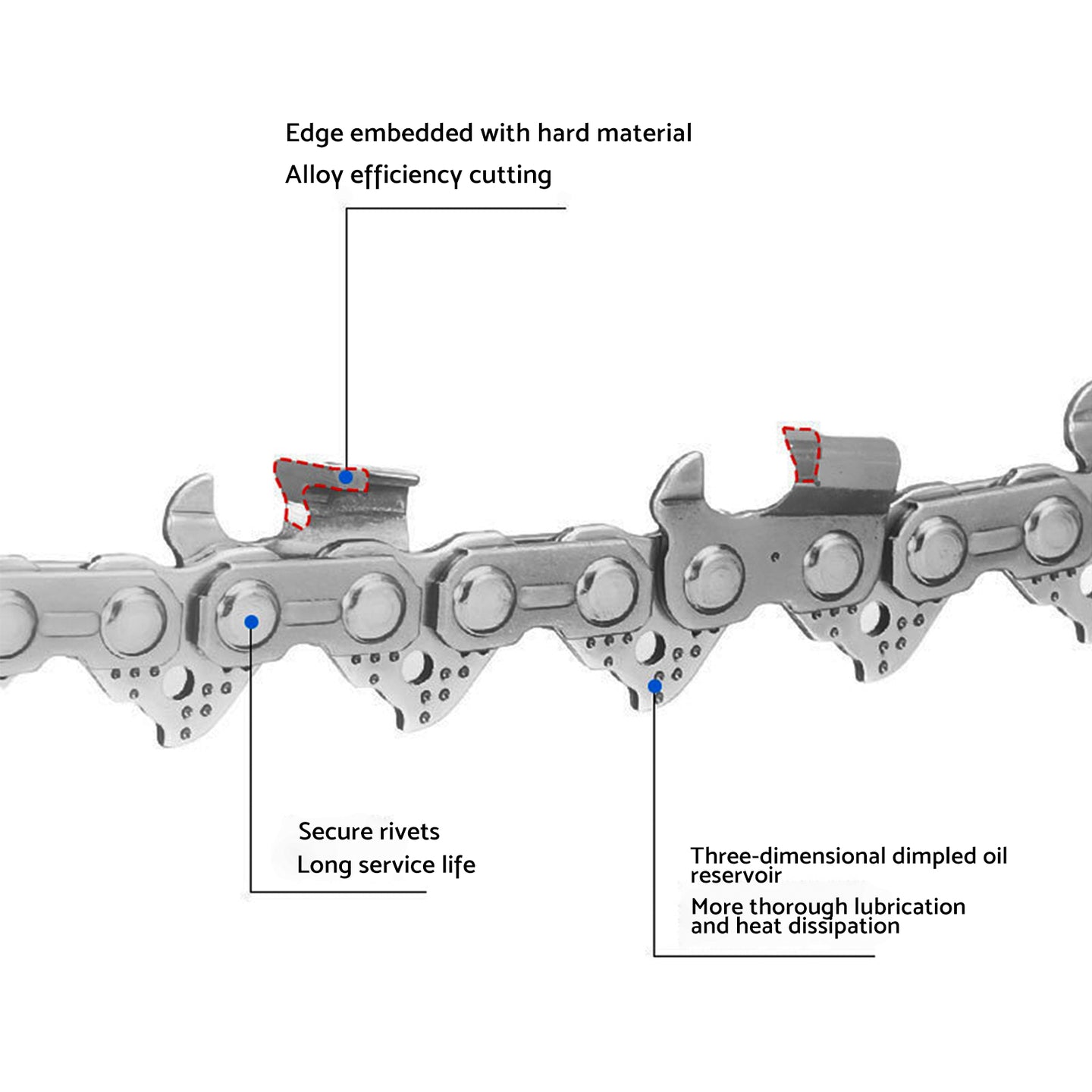 Edge embedded with hard material
Alloy efficiency cutting

Secure rivets
Long service life

Three-dimensional dimpled oil reservoir
More thorough lubrication and heat dissipation