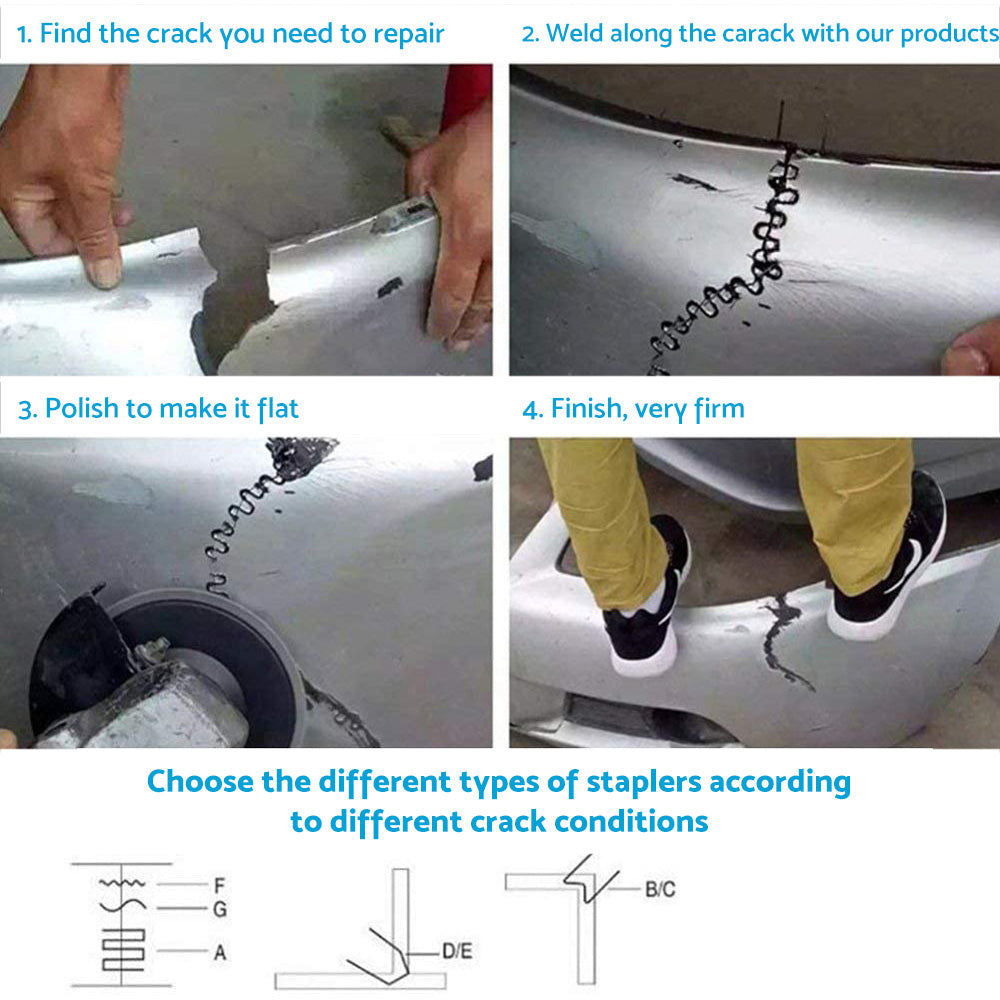 1. Find the crack you need to repair

2. Weld along the carack with our products

3. Polish to make it flat

4. Finish, very firm

Choose the different types of staplers according to different crack conditions

F
G
A

D/E

B/C