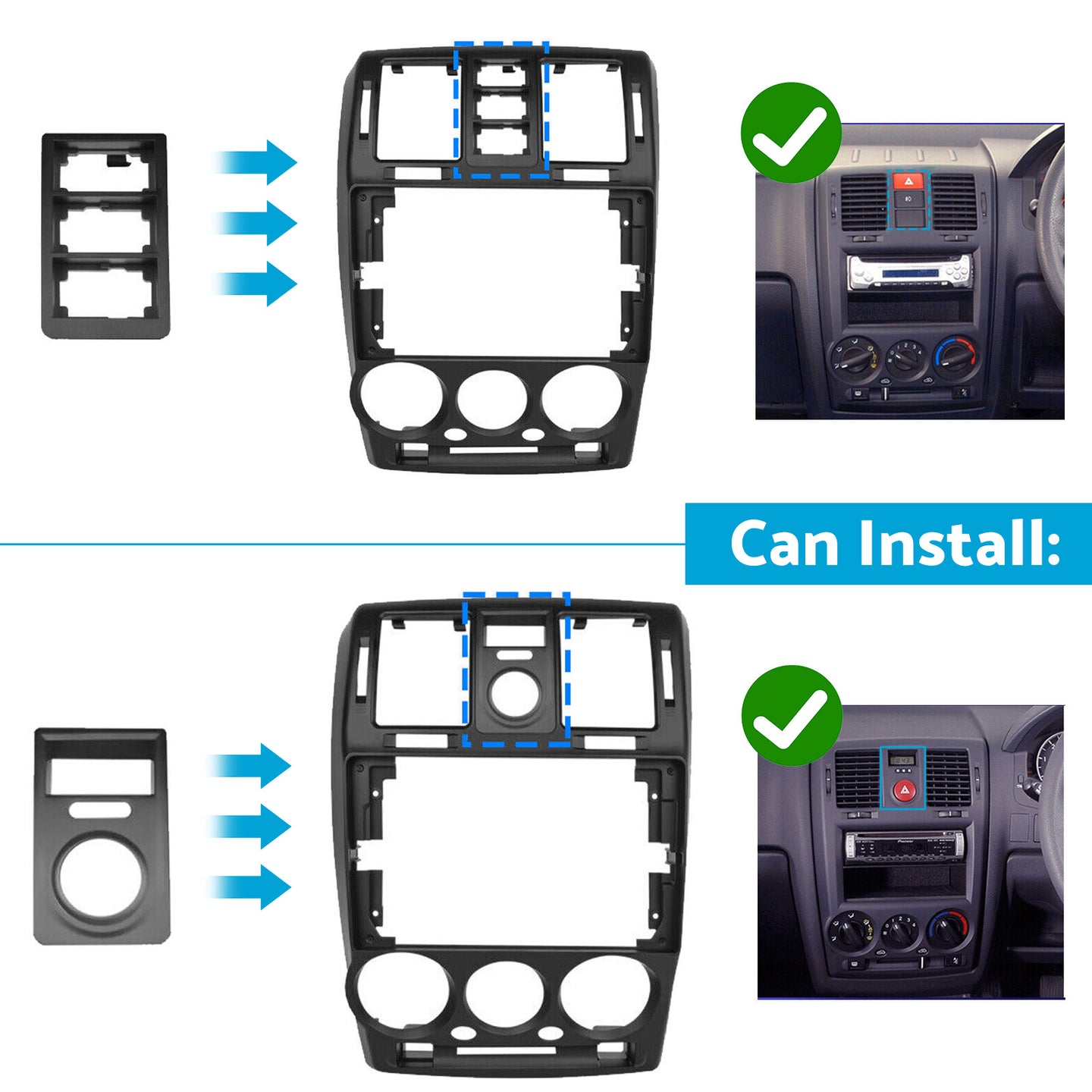 Can Install: