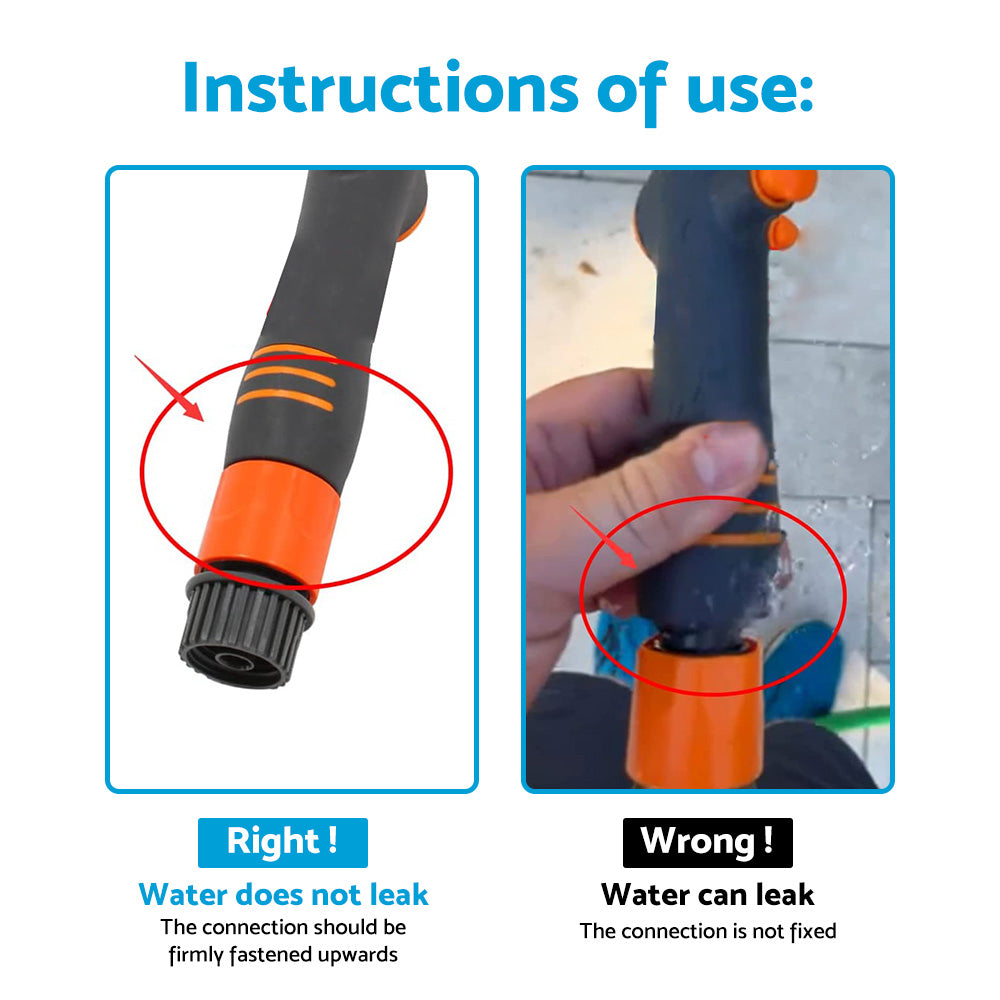 Instructions of use:

Right !

Water does not leak

The connection should be firmly fastened upwards

Wrong !

Water can leak

The connection is not fixed