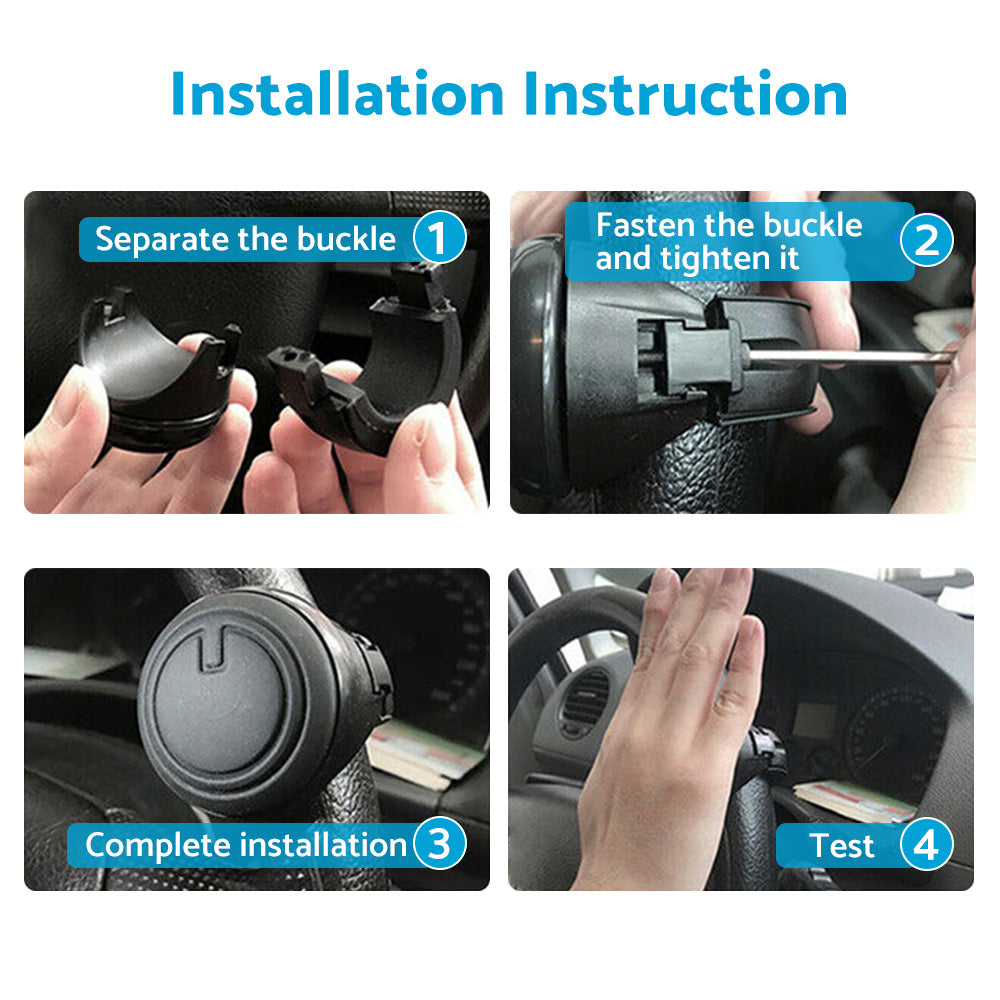 Installation Instruction

Separate the buckle 1

Fasten the buckle and tighten it 2

Complete installation 3

Test 4