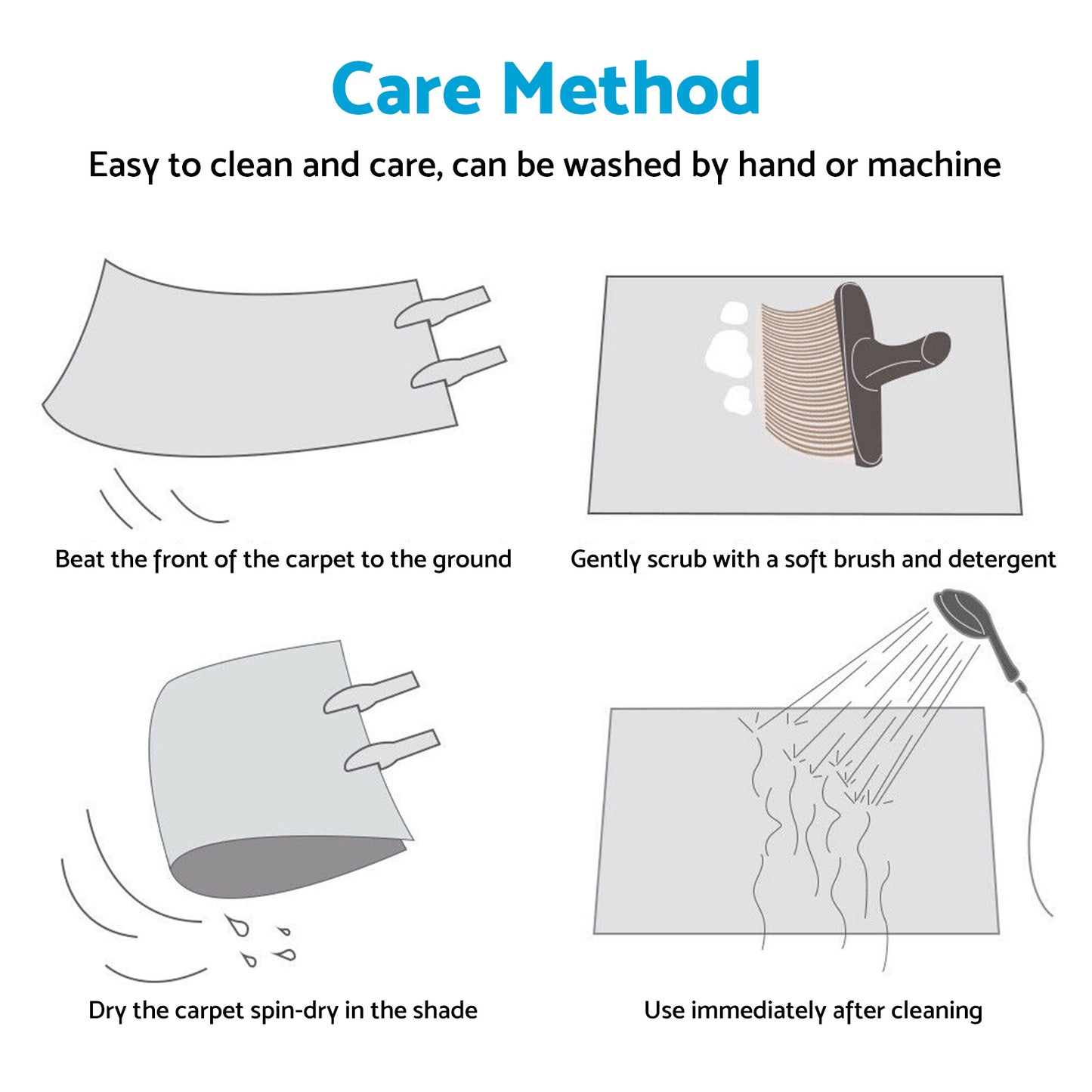 Care Method

Easy to clean and care, can be washed by hand or machine

Beat the front of the carpet to the ground

Gently scrub with a soft brush and detergent

Dry the carpet spin-dry in the shade

Use immediately after cleaning