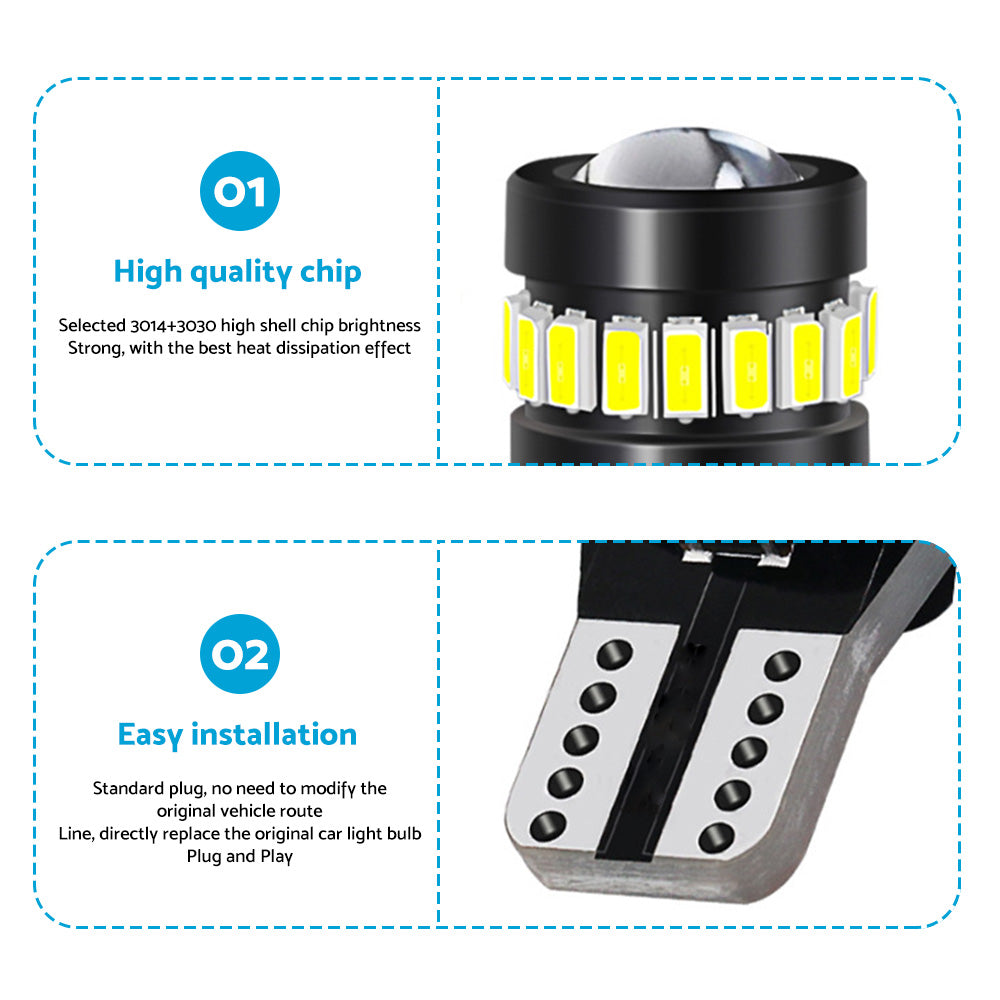 01

High quality chip

Selected 3014+3030 high shell chip brightness Strong, with the best heat dissipation effect

02

Easy installation

Standard plug, no need to modify the original vehicle route
Line, directly replace the original car light bulb
Plug and Play