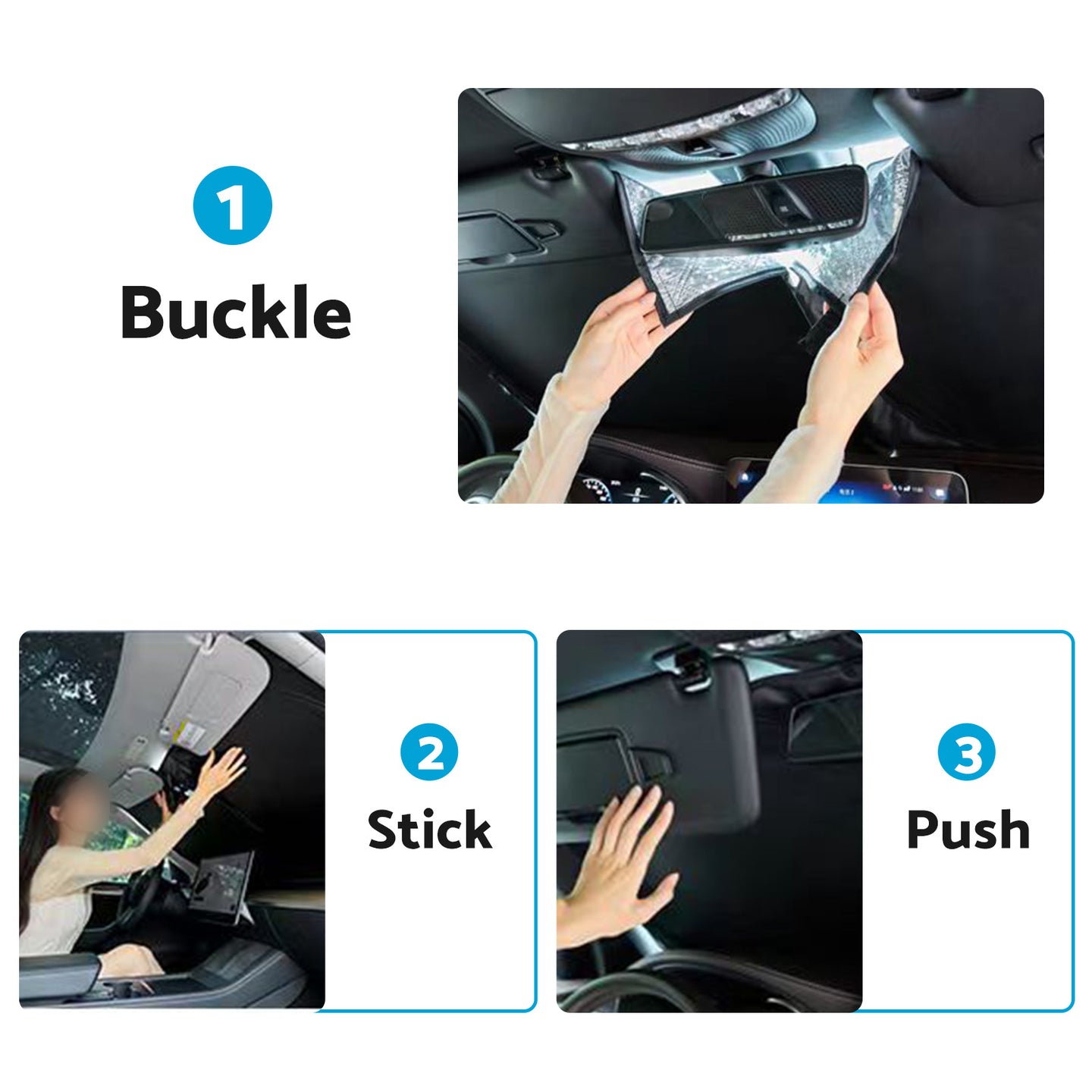 1
Buckle

2
Stick

3
Push