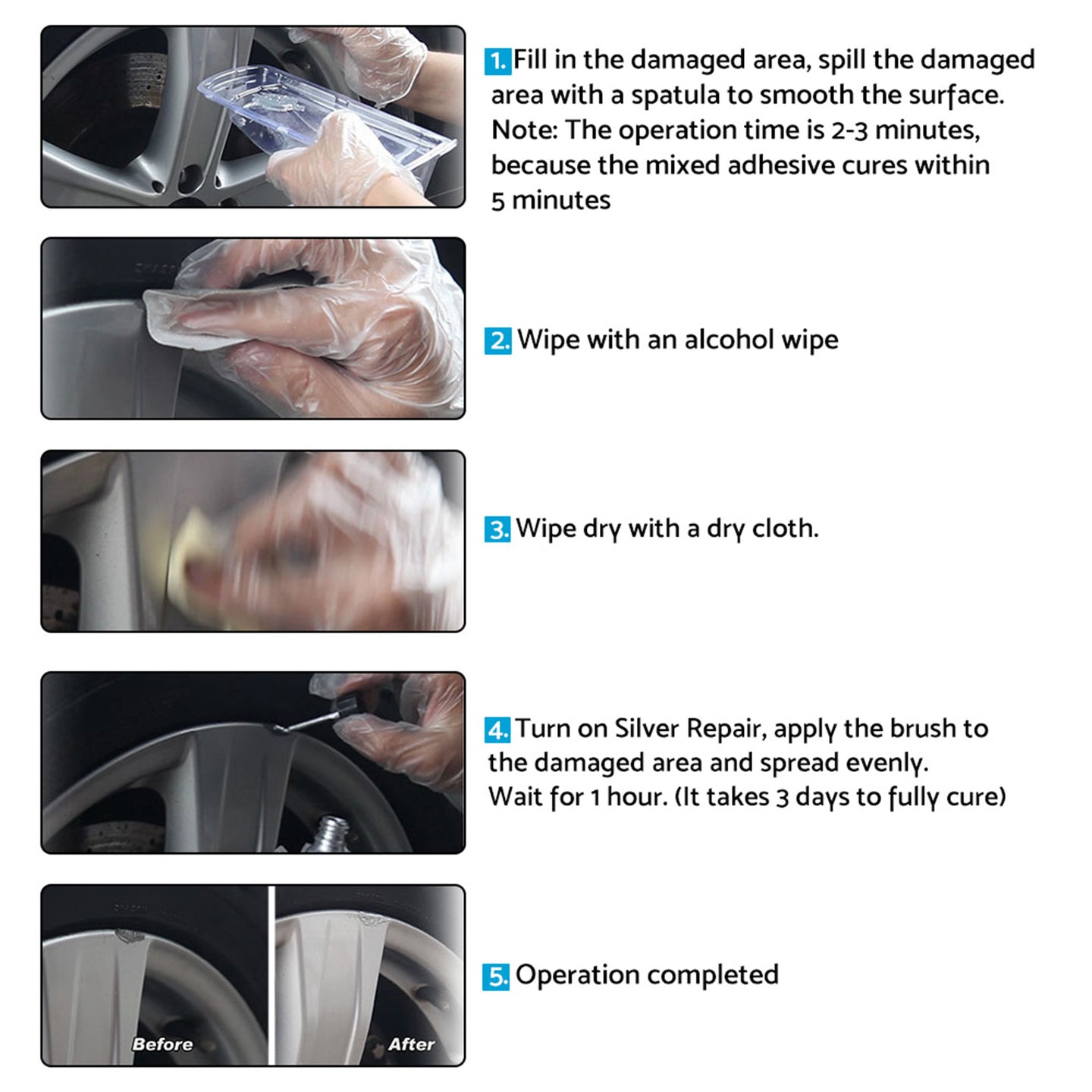 1. Fill in the damaged area, spill the damaged area with a spatula to smooth the surface. Note: The operation time is 2-3 minutes, because the mixed adhesive cures within 5 minutes

2. Wipe with an alcohol wipe

3. Wipe dry with a dry cloth.

4. Turn on Silver Repair, apply the brush to the damaged area and spread evenly. Wait for 1 hour. (It takes 3 days to fully cure)

Before

After

5. Operation completed