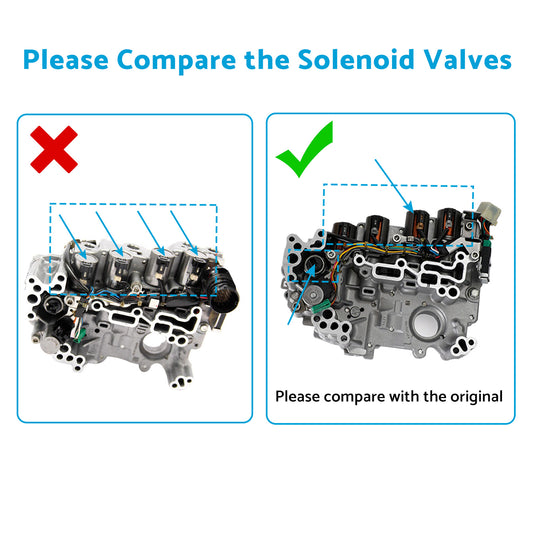 Please Compare the Solenoid Valves

Please compare with the original