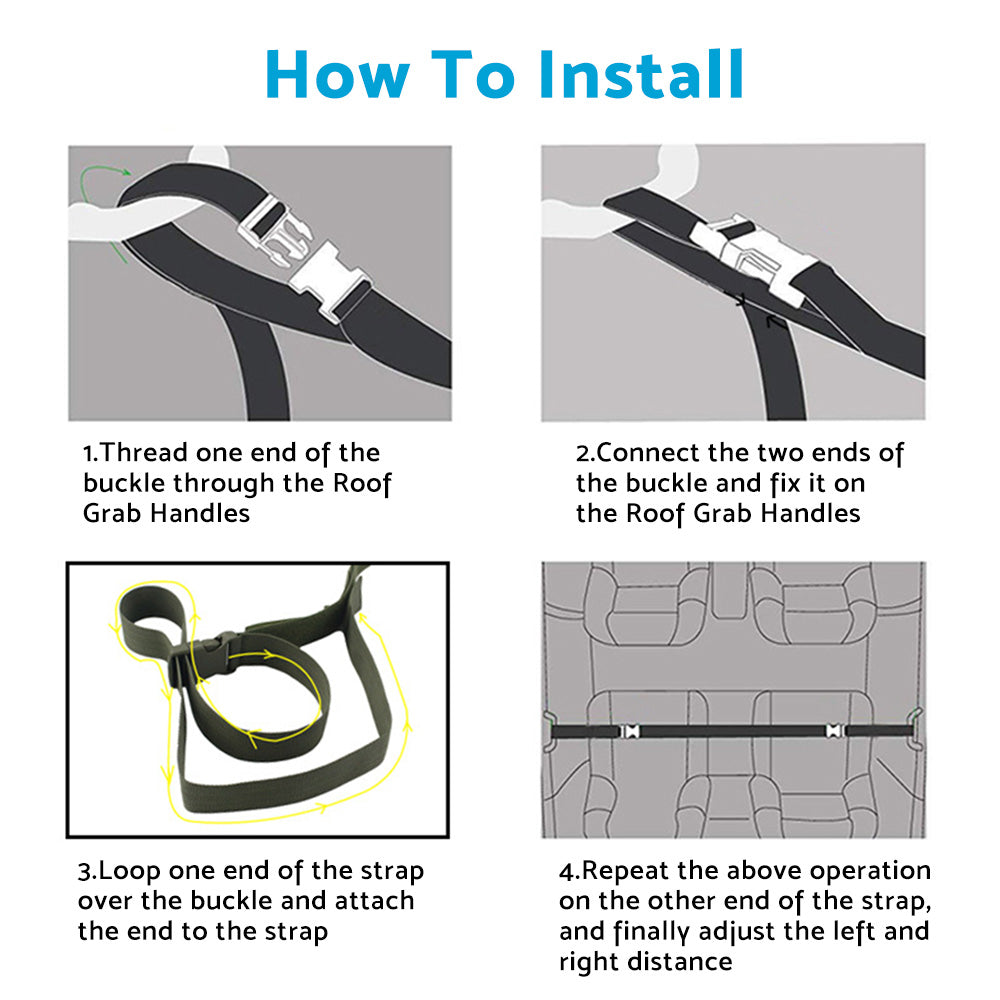 How To Install

1.Thread one end of the buckle through the Roof Grab Handles

2.Connect the two ends of the buckle and fix it on the Roof Grab Handles

3.Loop one end of the strap over the buckle and attach the end to the strap

4.Repeat the above operation on the other end of the strap, and finally adjust the left and right distance