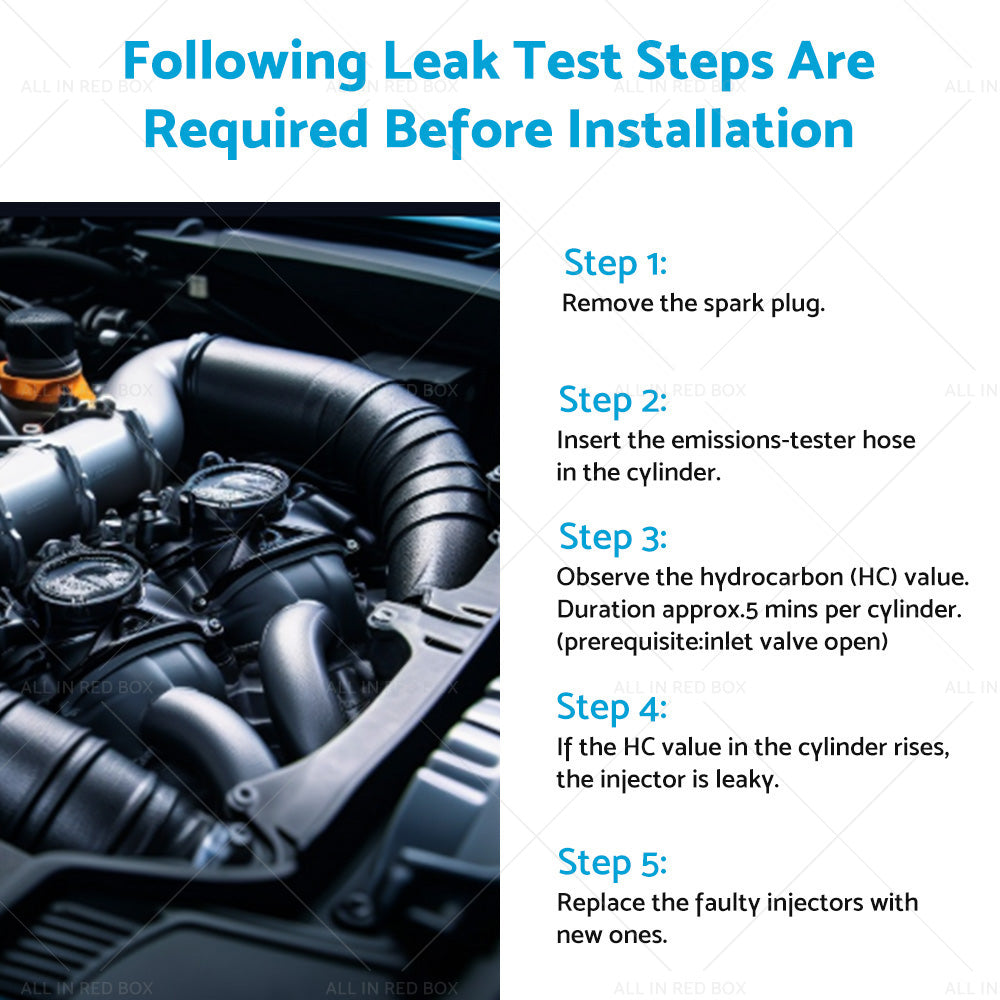 Following Leak Test Steps Are Required Before Installation

ALL IN RED BOX

Step 1:
Remove the spark plug.

Step 2:
Insert the emissions-tester hose in the cylinder.

Step 3:
Observe the hydrocarbon (HC) value. Duration approx.5 mins per cylinder. (prerequisite:inlet valve open)

Step 4:
If the HC value in the cylinder rises, the injector is leaky.

Step 5:
Replace the faulty injectors with new ones.