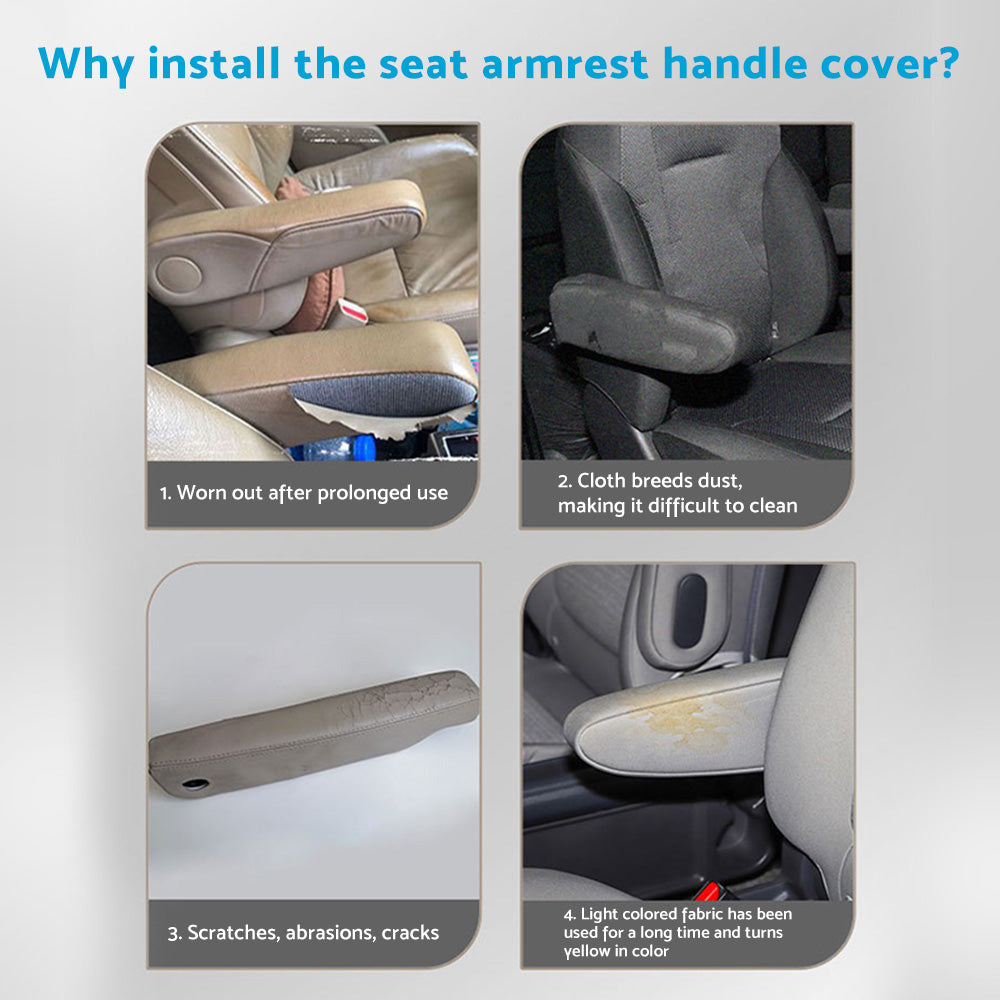 Why install the seat armrest handle cover?

1. Worn out after prolonged use

2. Cloth breeds dust, making it difficult to clean

3. Scratches, abrasions, cracks

4. Light colored fabric has been used for a long time and turns yellow in color