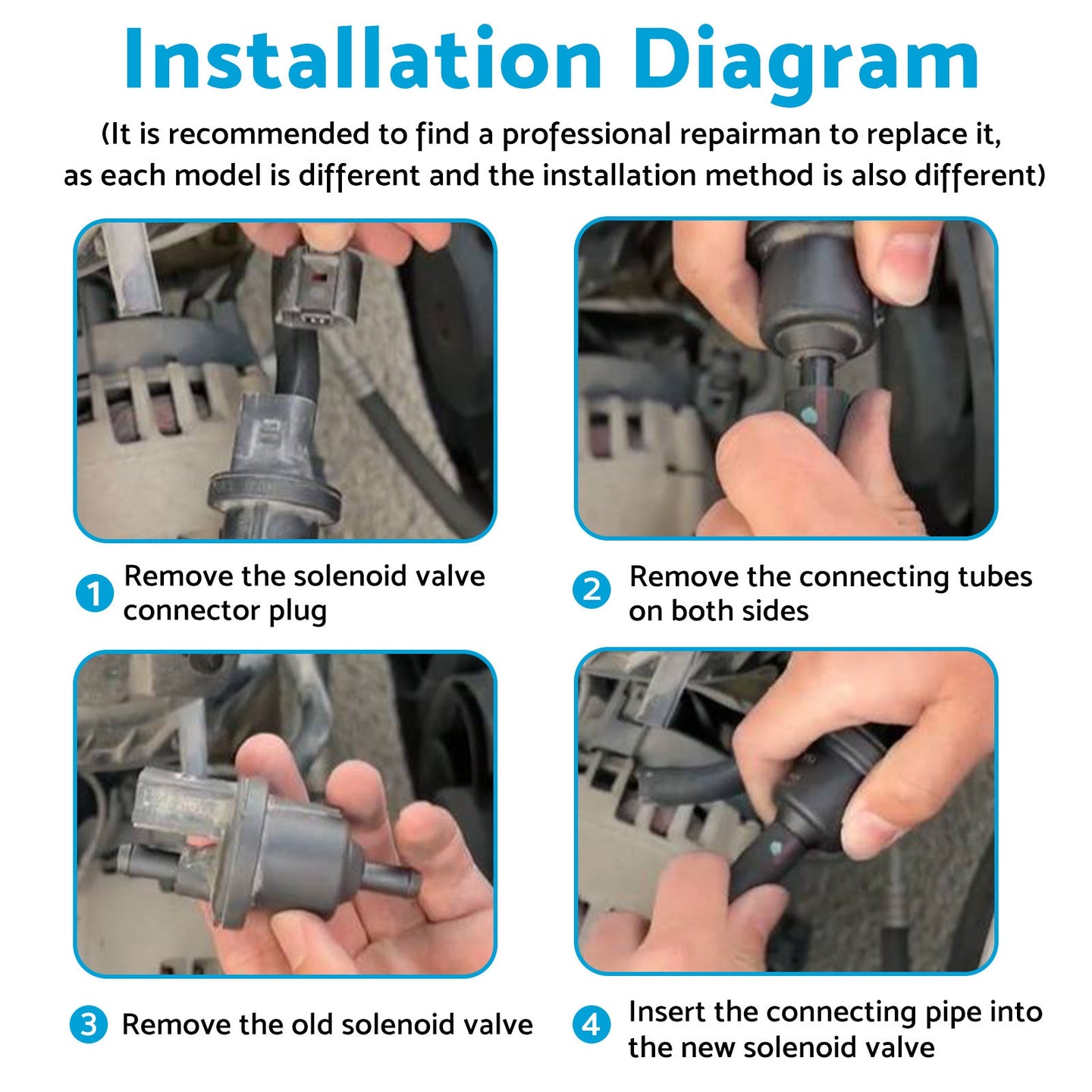 Installation Diagram

(It is recommended to find a professional repairman to replace it, as each model is different and the installation method is also different)

1 Remove the solenoid valve connector plug

2 Remove the connecting tubes on both sides

3 Remove the old solenoid valve

4 Insert the connecting pipe into the new solenoid valve