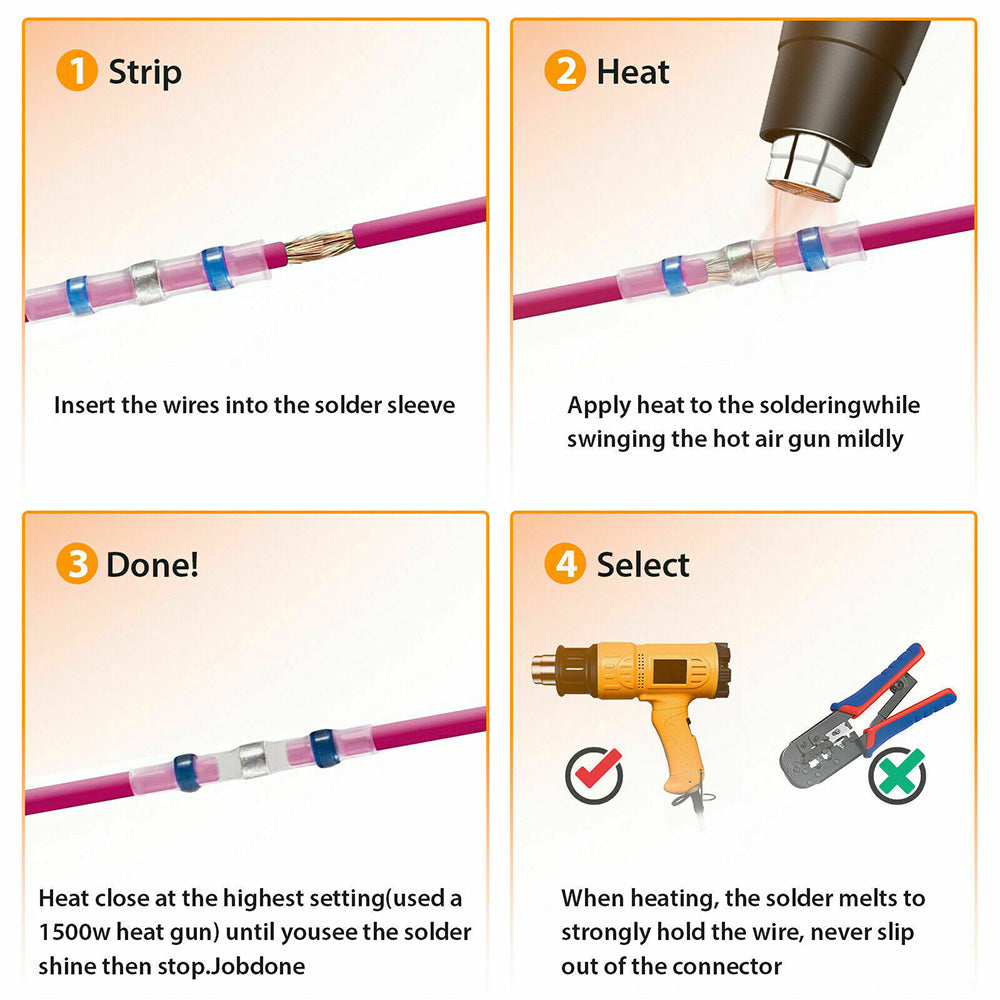 1 Strip

Insert the wires into the solder sleeve

2 Heat

Apply heat to the solderingwhile swinging the hot air gun mildly

3 Done!

Heat close at the highest setting(used a 1500w heat gun) until yousee the solder shine then stop.Jobdone

4 Select

When heating, the solder melts to strongly hold the wire, never slip out of the connector