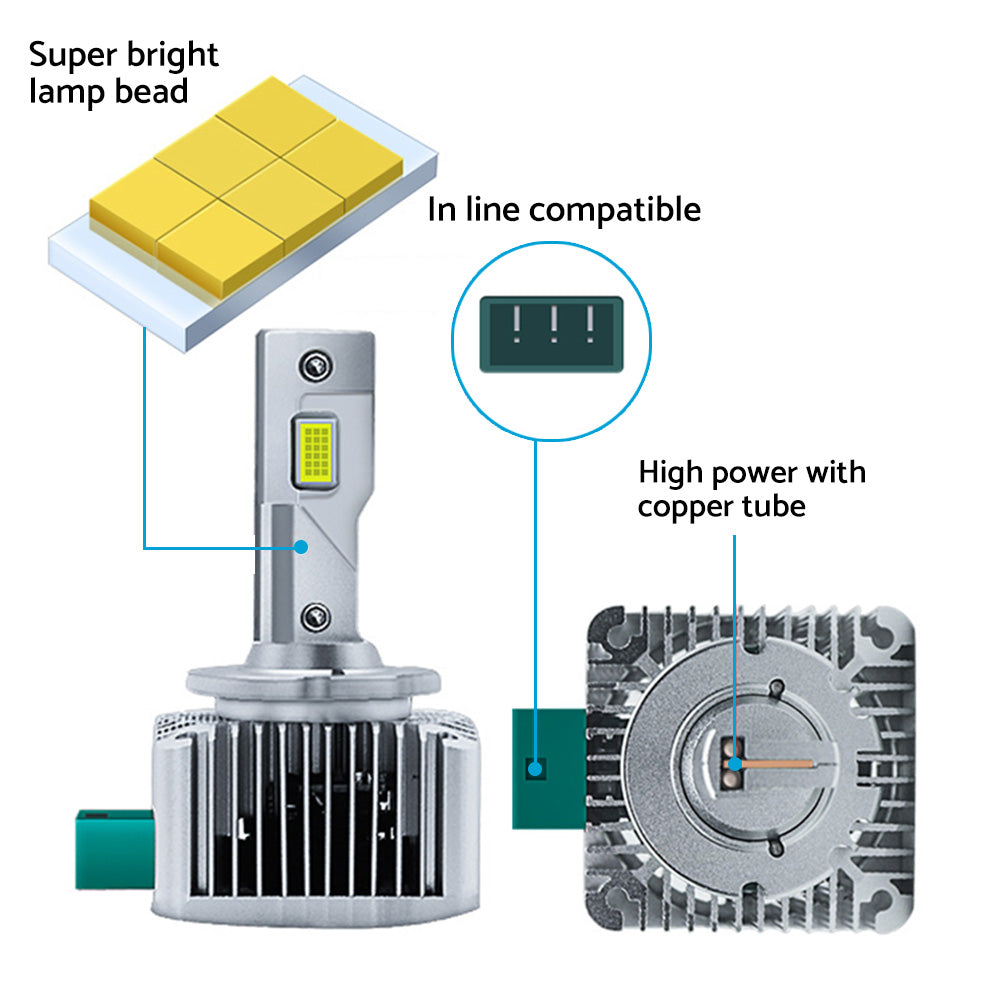 Super bright lamp bead

In line compatible

High power with copper tube