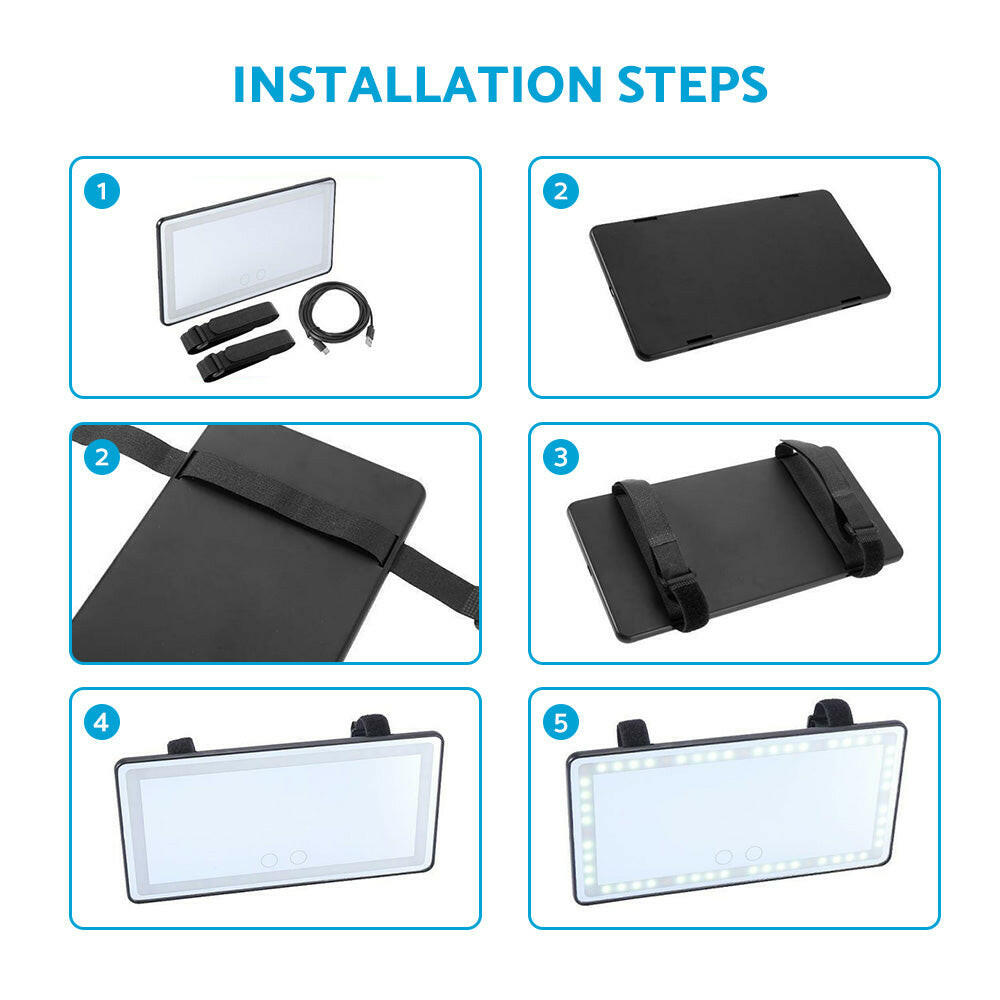 INSTALLATION STEPS

1

2

2

3

4

5